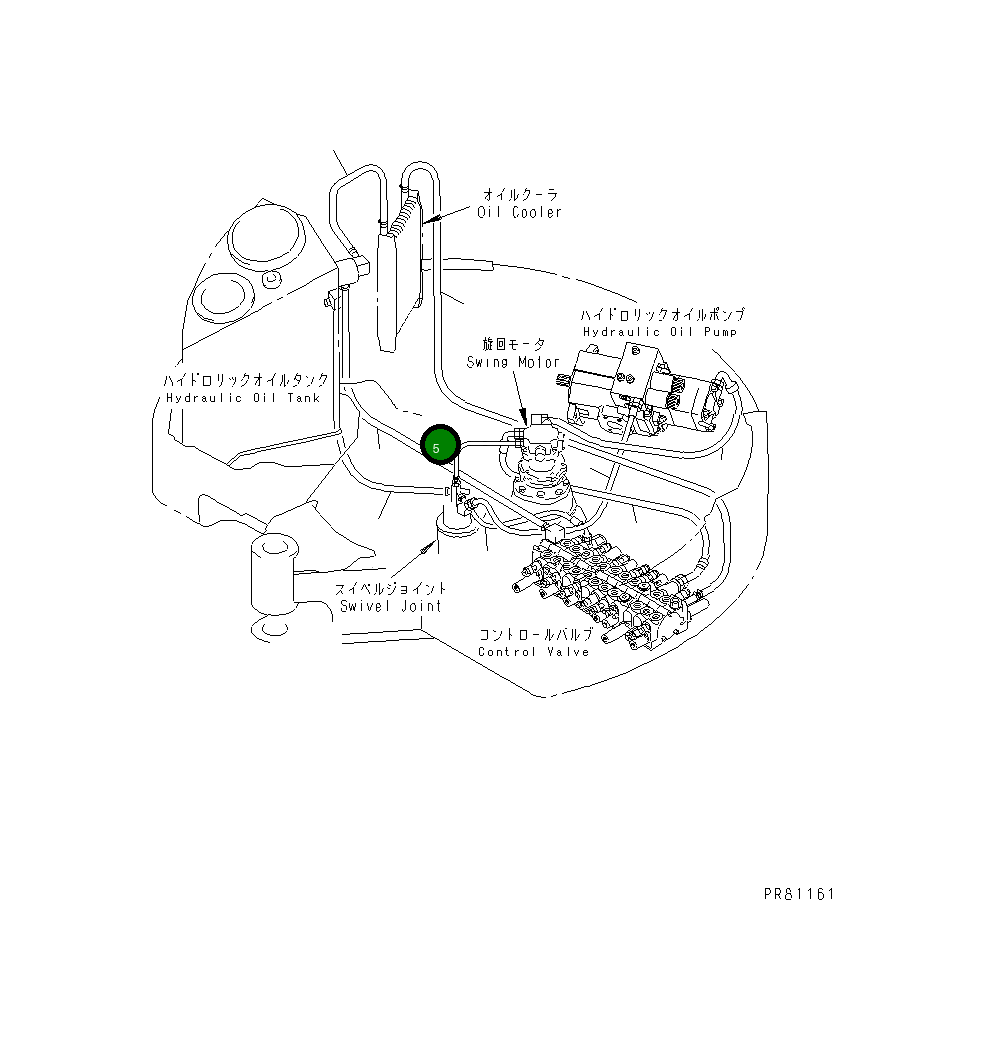 オイルクーラ
Oil Cooler

ハイドロリックオイルポンプ
Hydraulic Oil Pump

旋回モータ
Swing Motor

ハイドロリックオイルタンク
Hydraulic Oil Tank

5

スイベルジョイント
Swivel Joint

コントロールバルブ
Control Valve

PR81161