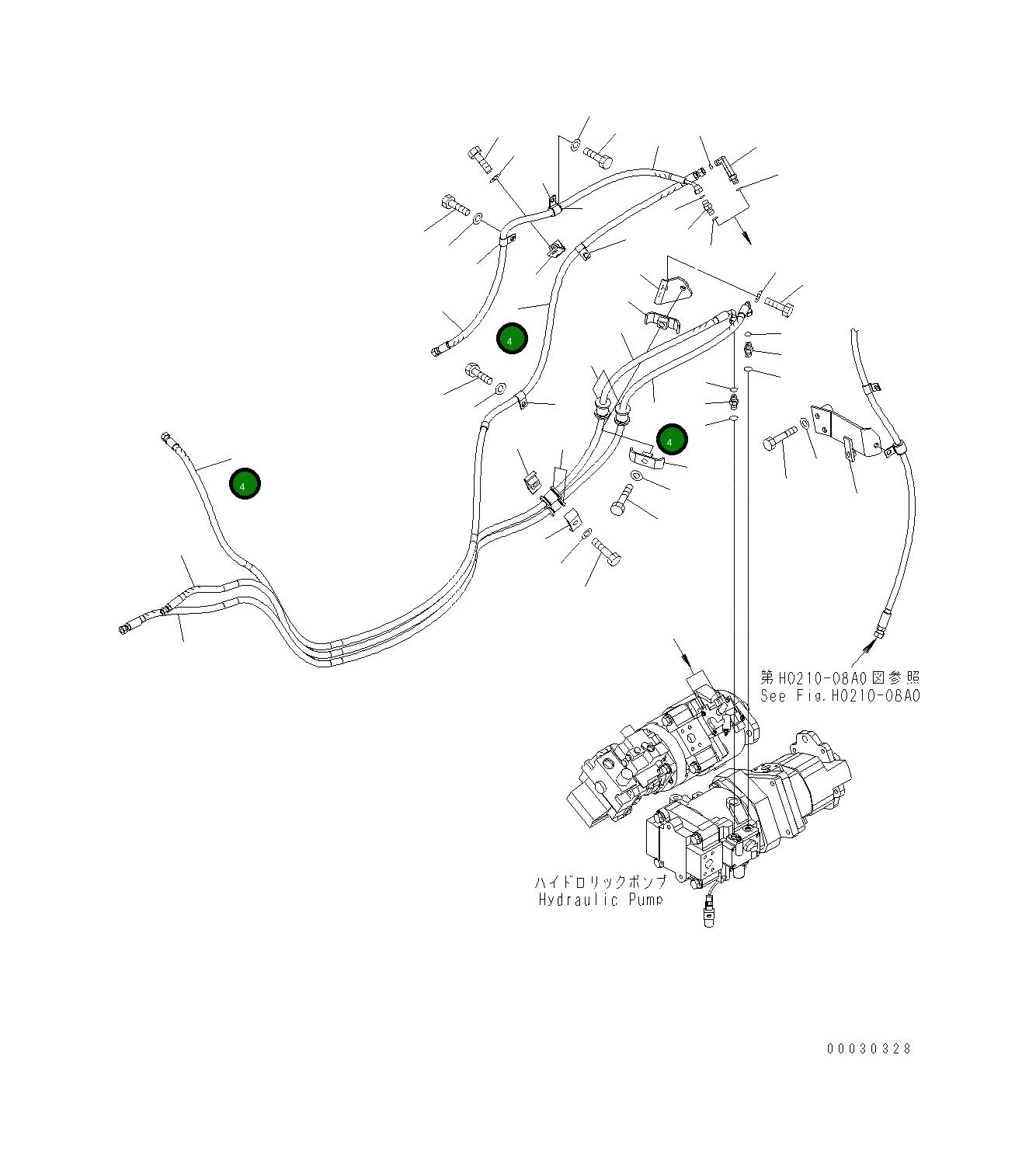 4

4

4

第H0210-08A0図参照
See Fig.H0210-08A0

ハイドロリックポンプ
Hydraulic Pump

00030328