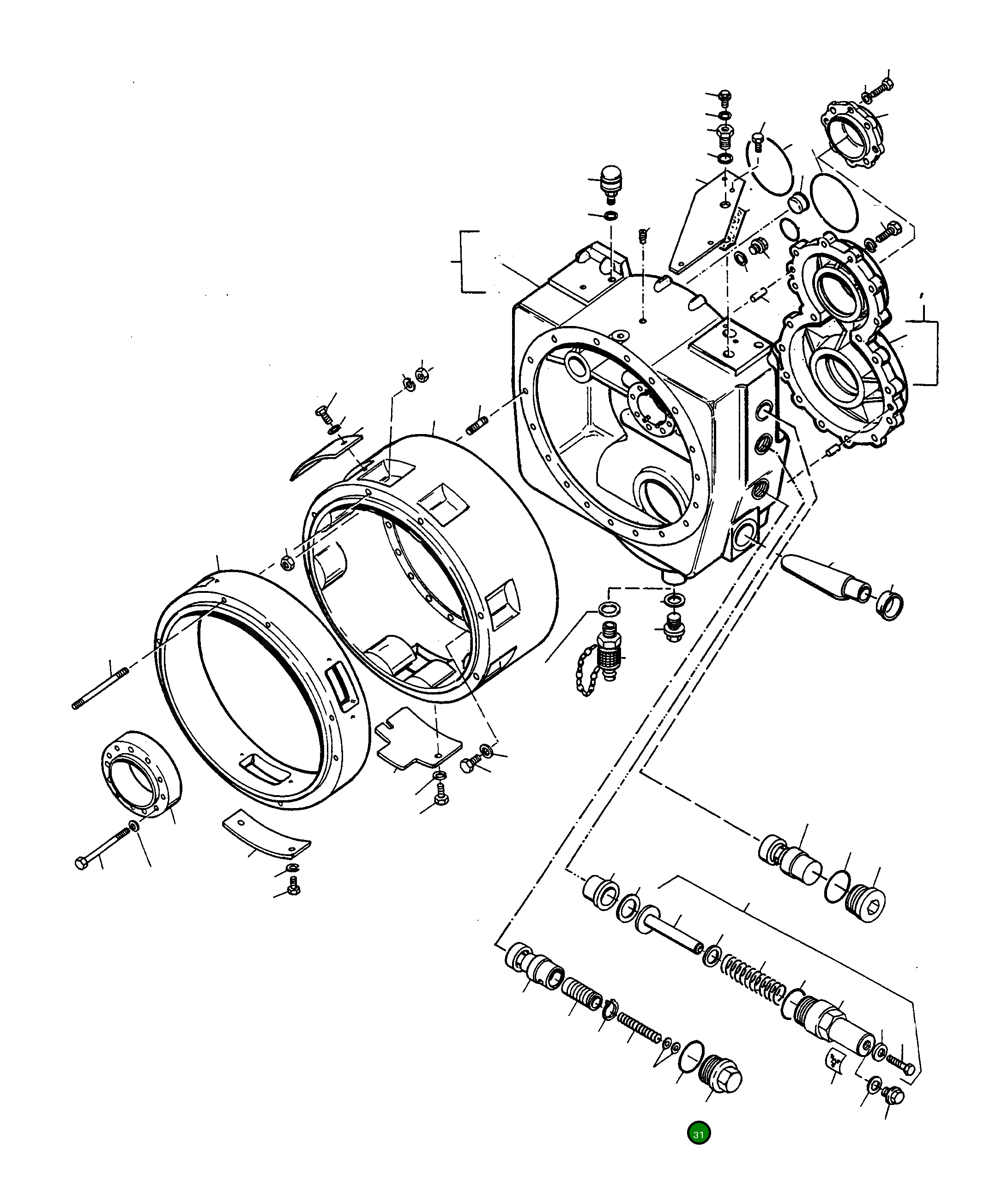 31