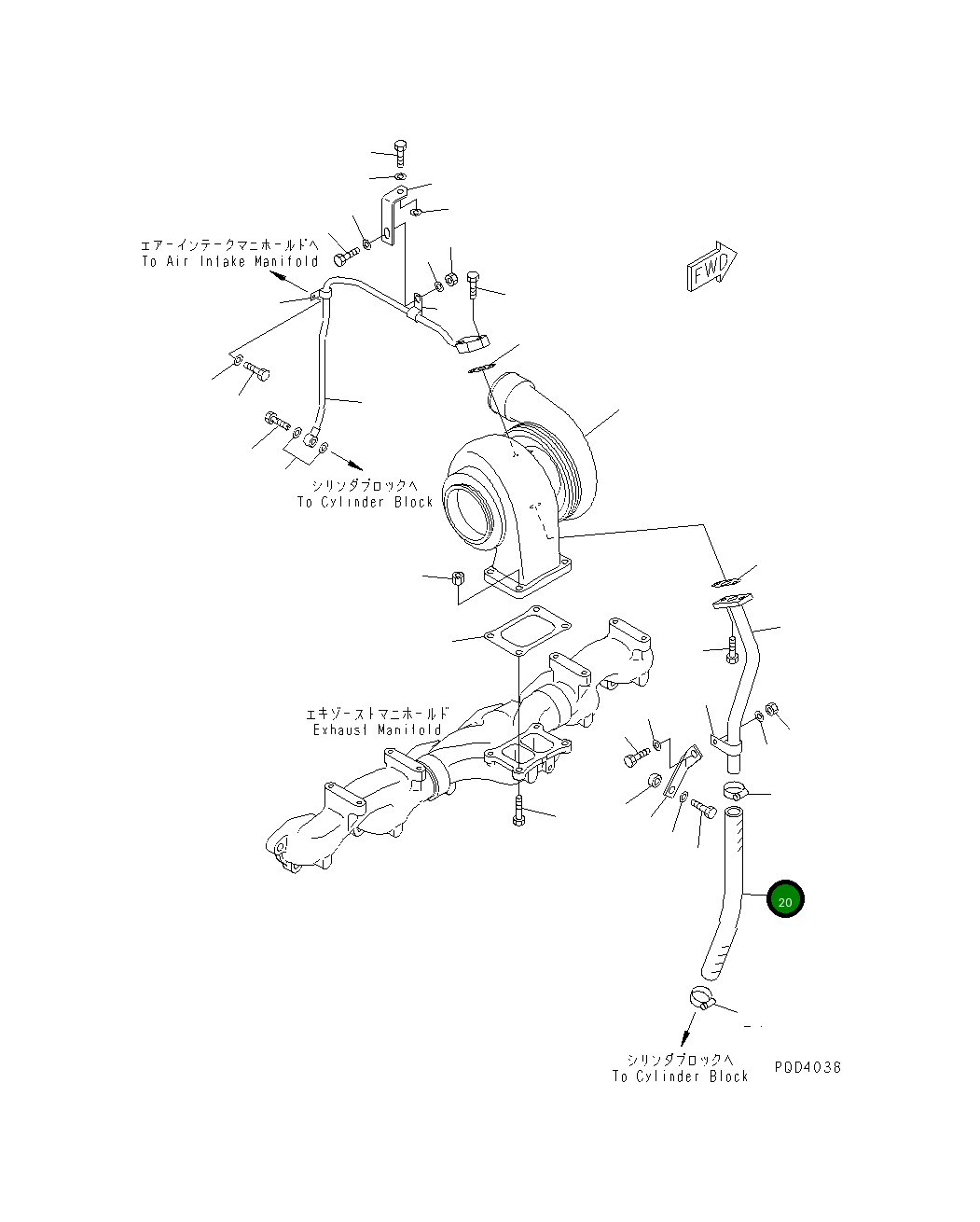 エアーインテークマニホールドへ
To Air Intake Manifold

FWD

シリンダブロックへ
To Cylinder Block

エキゾーストマニホールド
Exhaust Manifold

20

シリンダブロックへ
To Cylinder Block

P0D4036