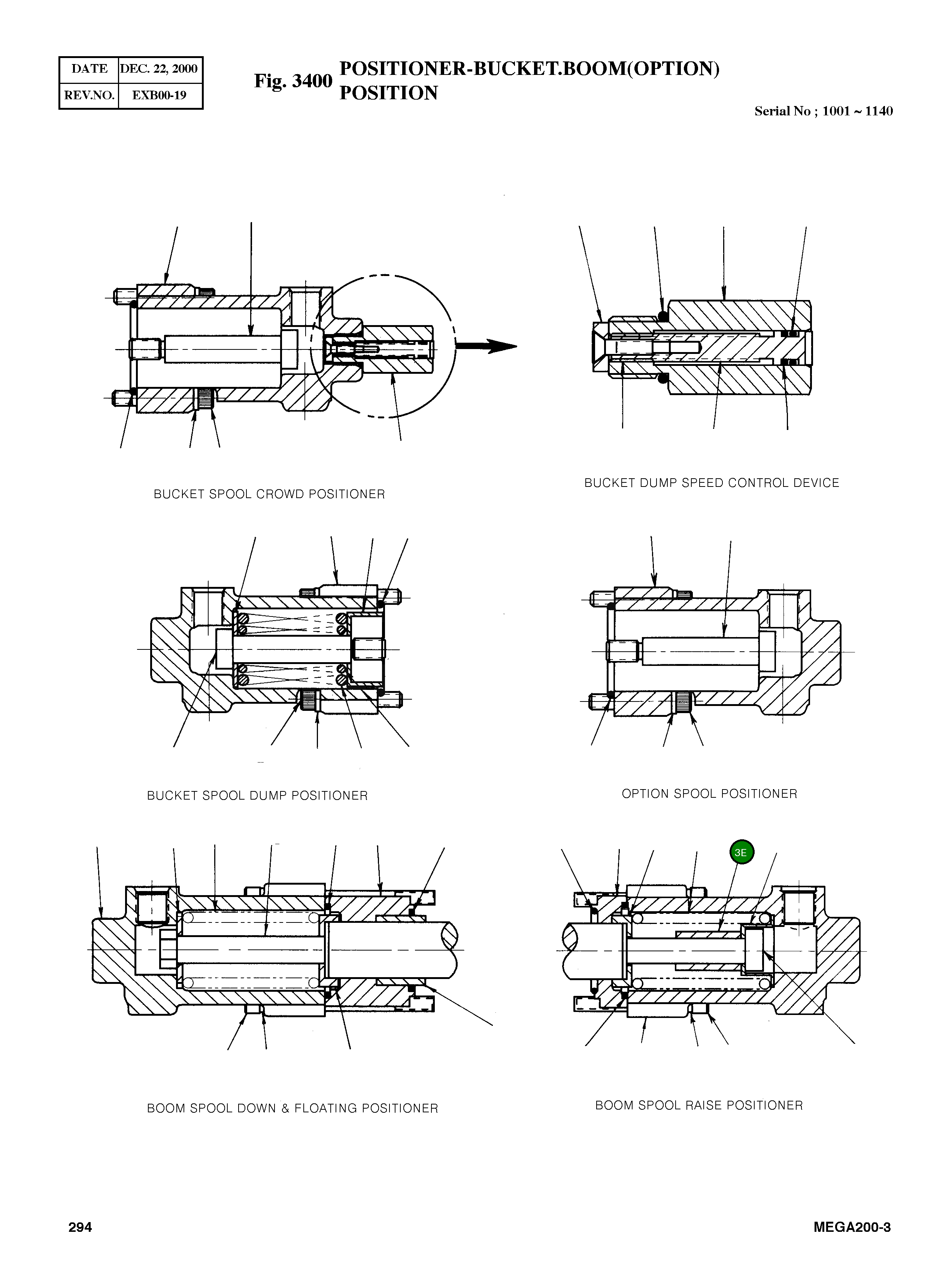 | DATE | DEC. 22, 2000 |
|---|---|
| REV.NO. | EXB00-19 |

Fig. 3400 POSITIONER-BUCKET.BOOM(OPTION) POSITION

Serial No ; 1001 ~ 1140

BUCKET SPOOL CROWD POSITIONER

BUCKET DUMP SPEED CONTROL DEVICE

BUCKET SPOOL DUMP POSITIONER

OPTION SPOOL POSITIONER

3E

BOOM SPOOL DOWN & FLOATING POSITIONER

BOOM SPOOL RAISE POSITIONER

294

MEGA200-3