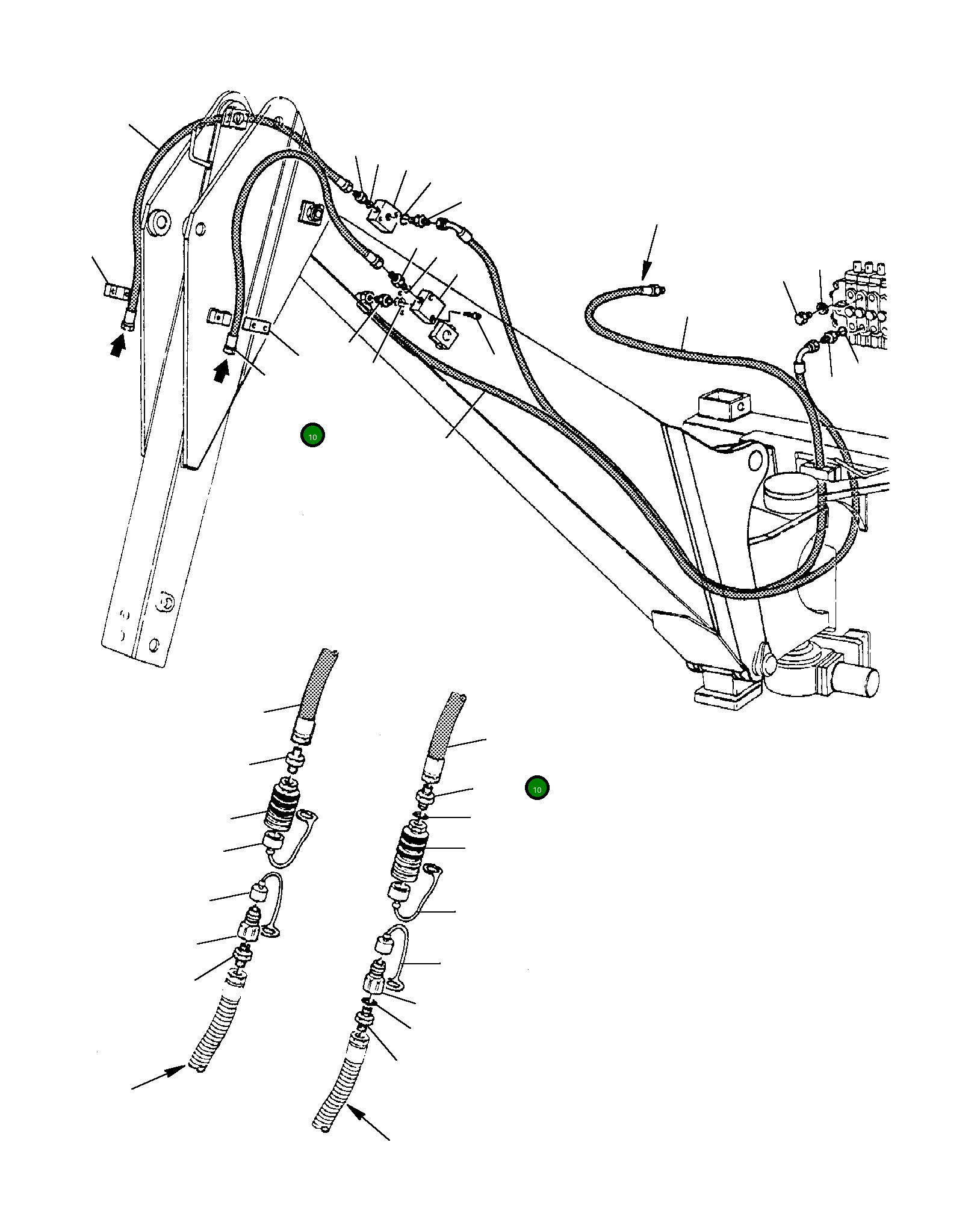 10

10