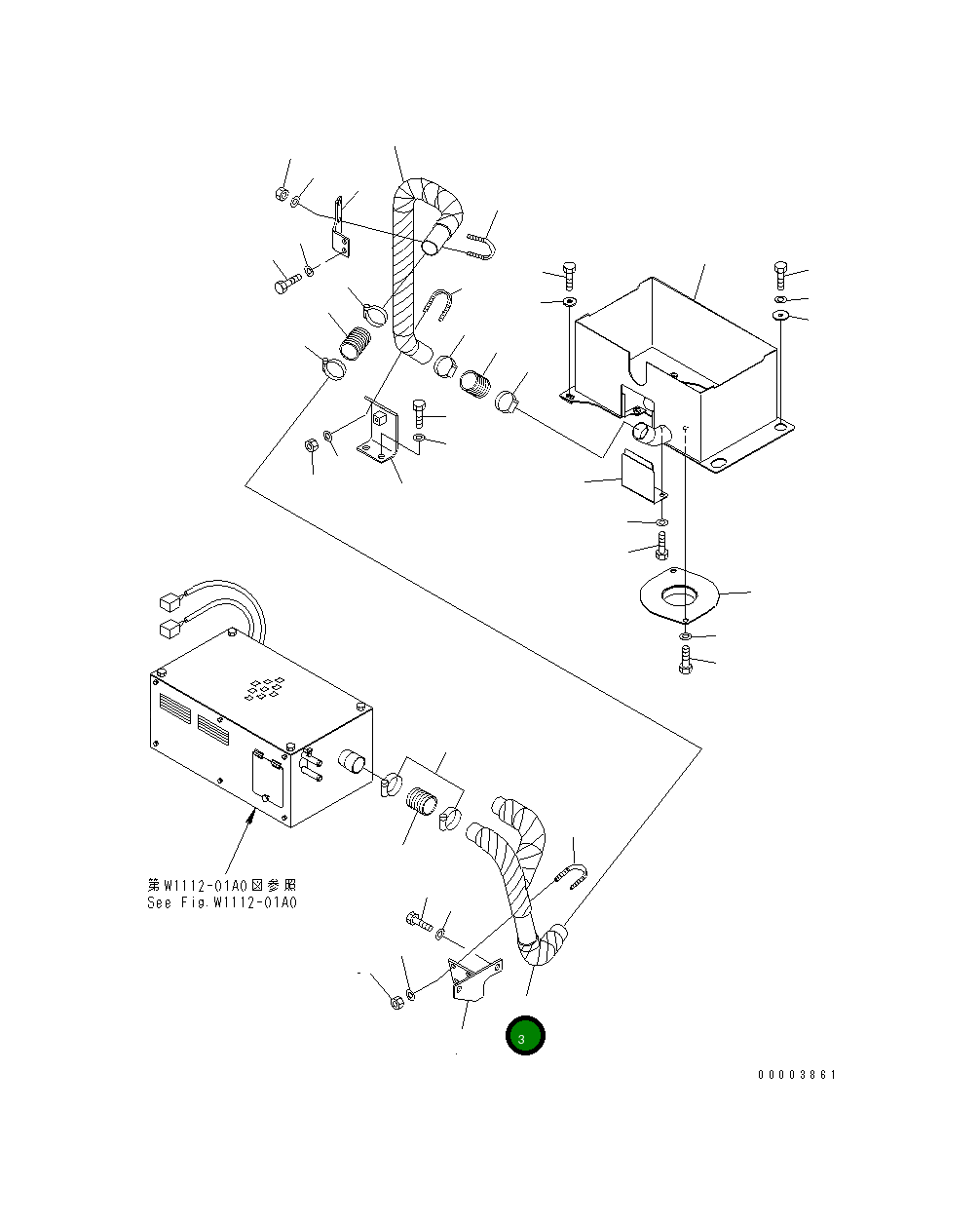 第W1112-01A0図参照
See Fig.W1112-01A0

3

00003861