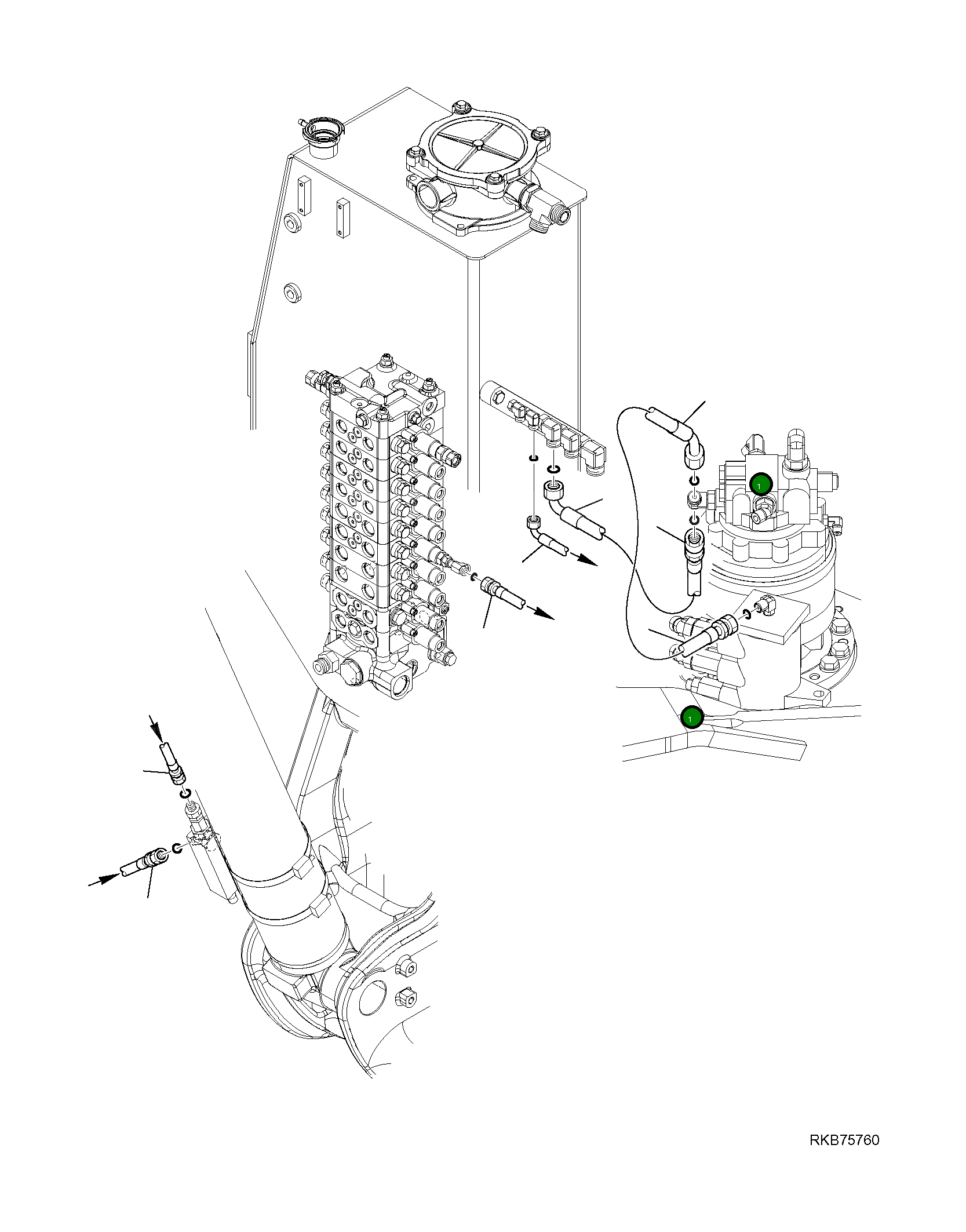 1
1
RKB75760