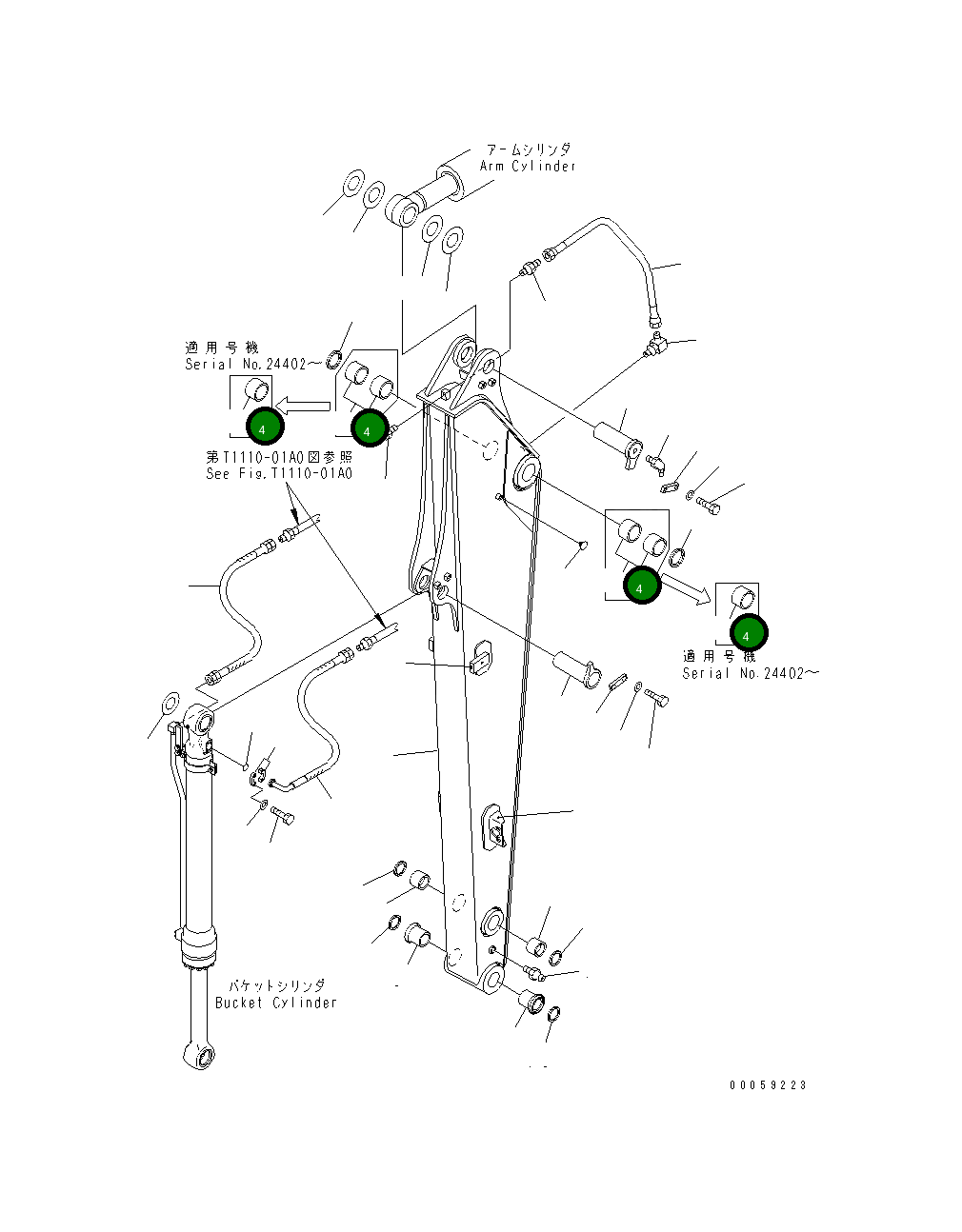 アームシリンダ
Arm Cylinder

適用号機
Serial No.24402～

4

4

第T1110-01A0図参照
See Fig.T1110-01A0

4

4

適用号機
Serial No.24402～

バケットシリンダ
Bucket Cylinder

00059223