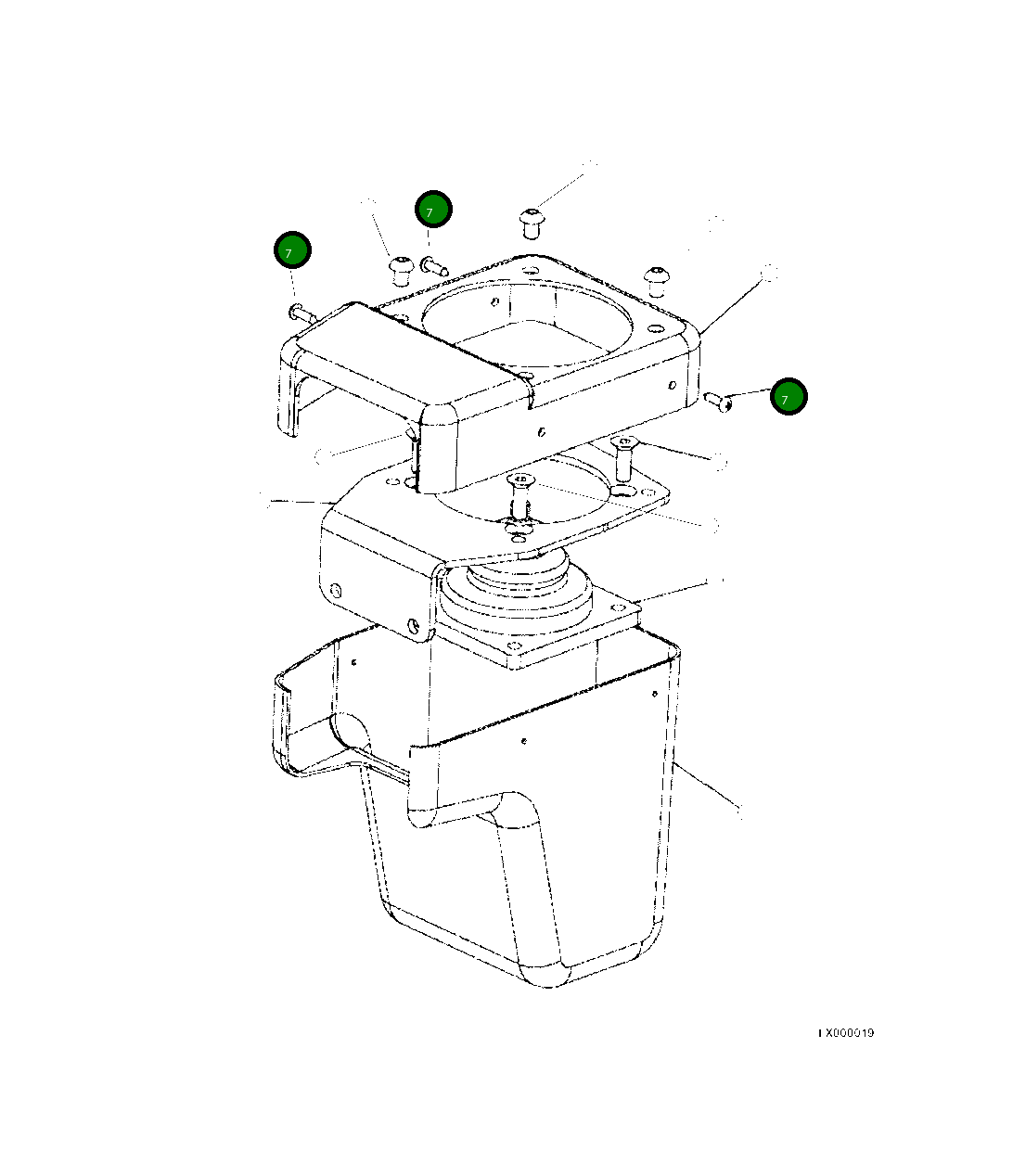 7

7

7

IX000019