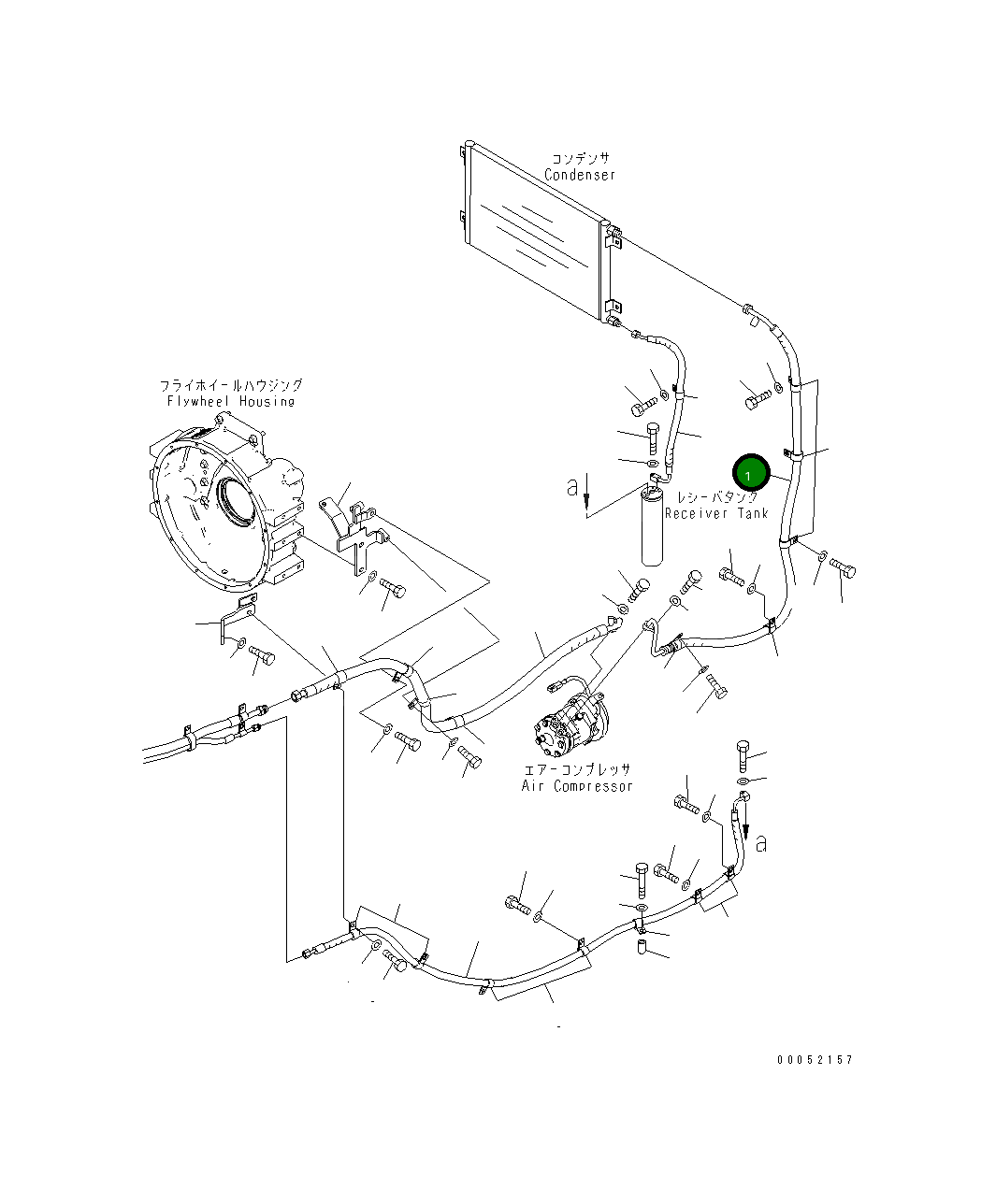 コンデンサ
Condenser

フライホイールハウジング
Flywheel Housing

a

1

レシーバタンク
Receiver Tank

エアーコンプレッサ
Air Compressor

a

00052157