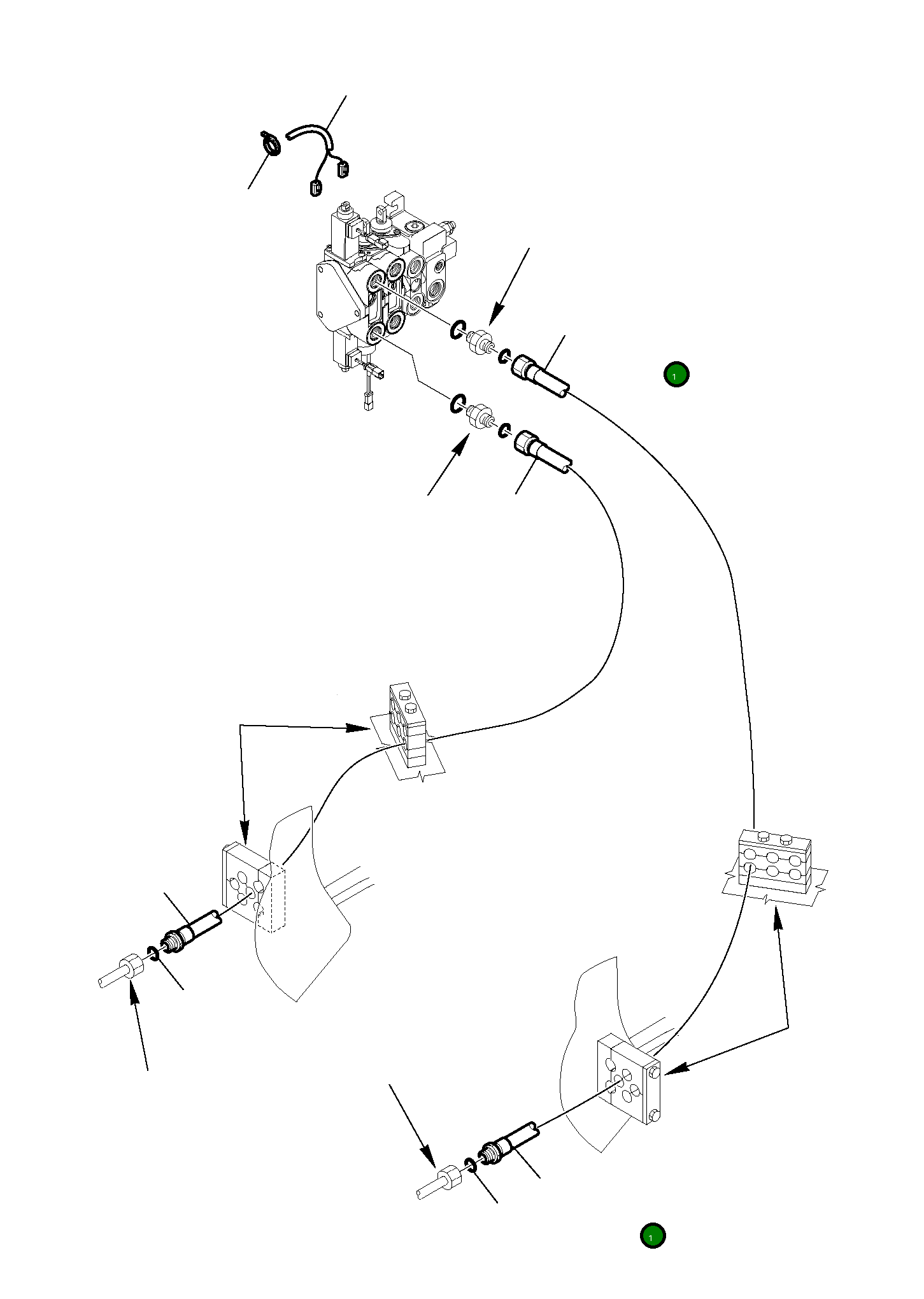 1

1