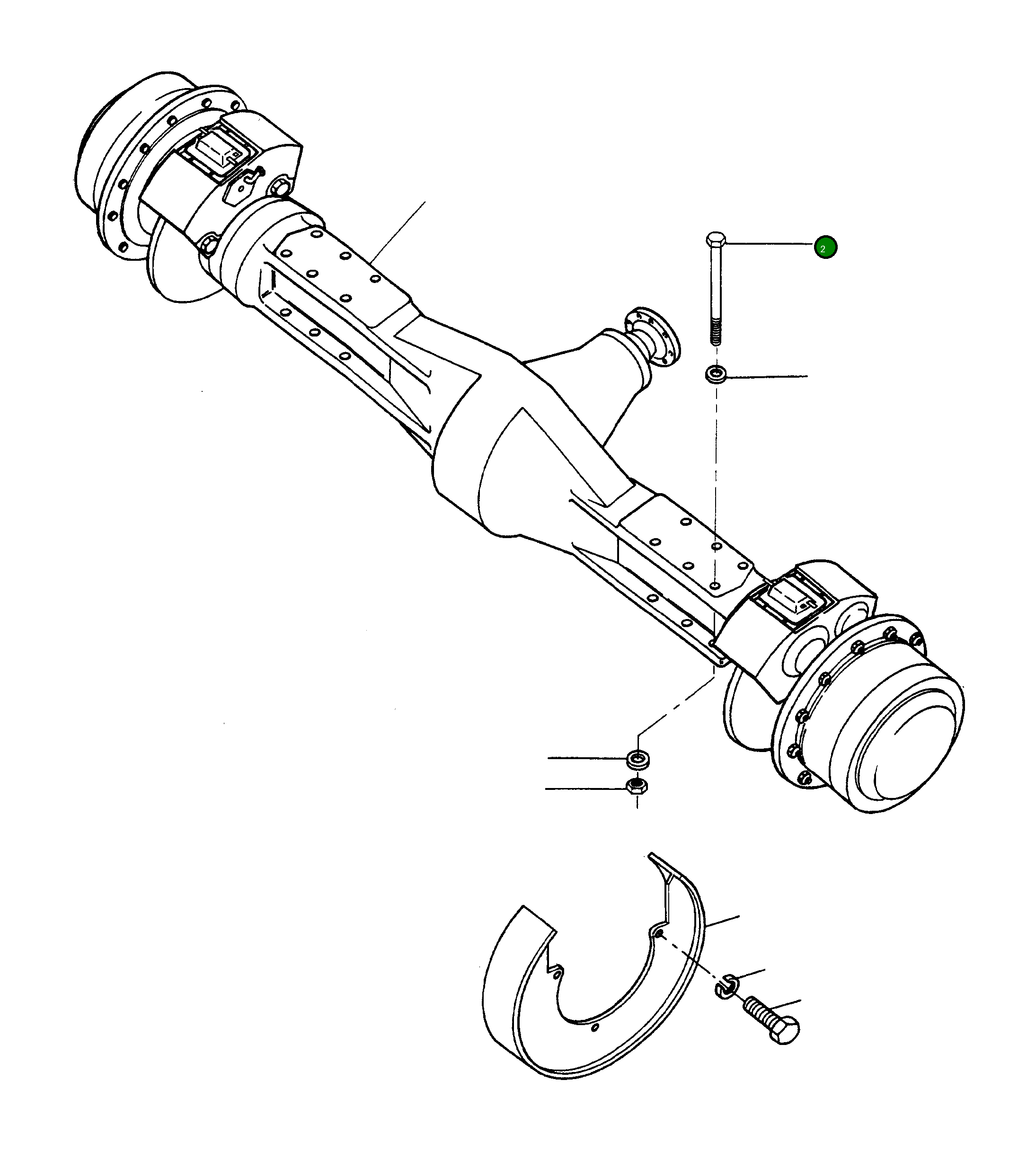 2