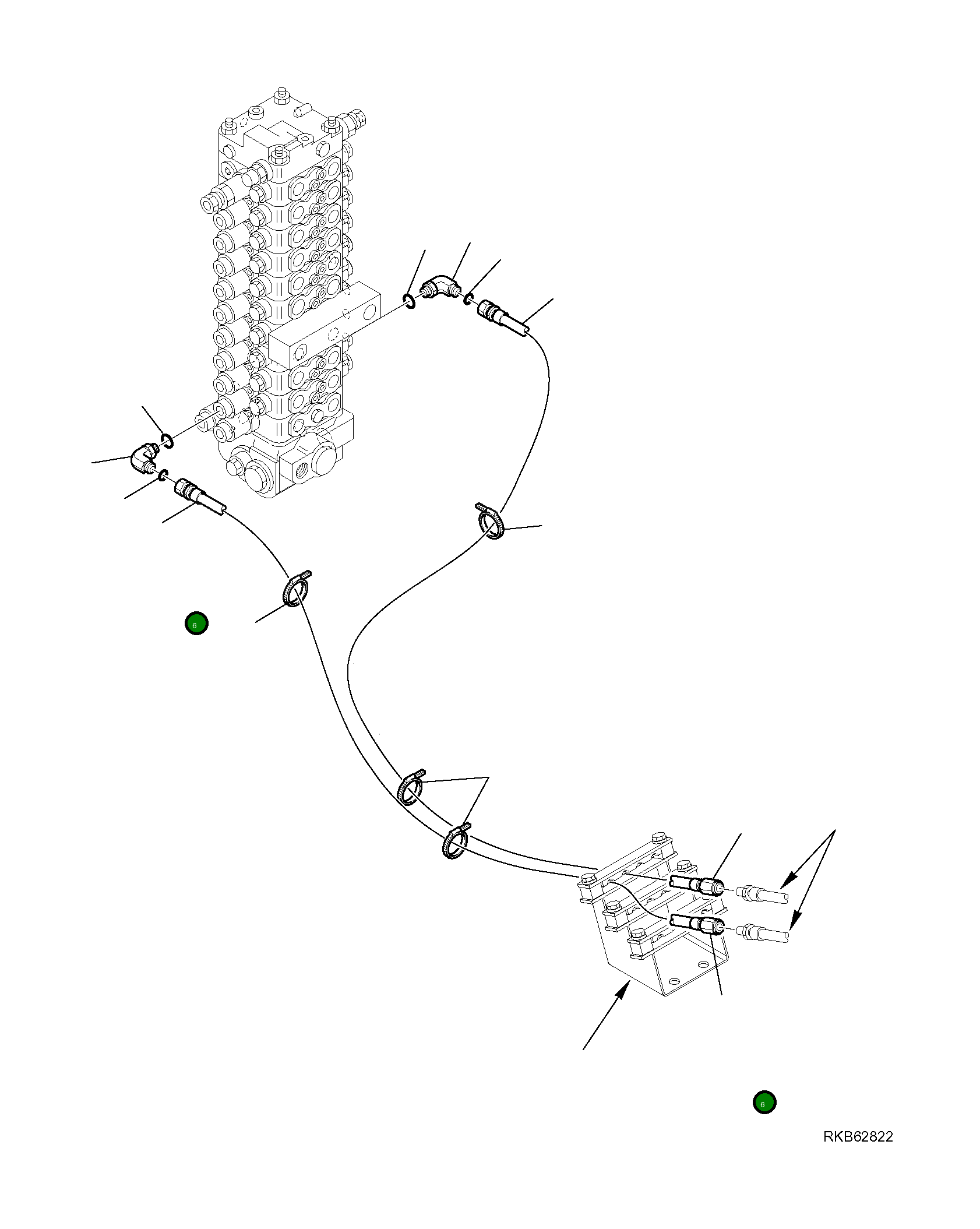 6

6

RKB62822