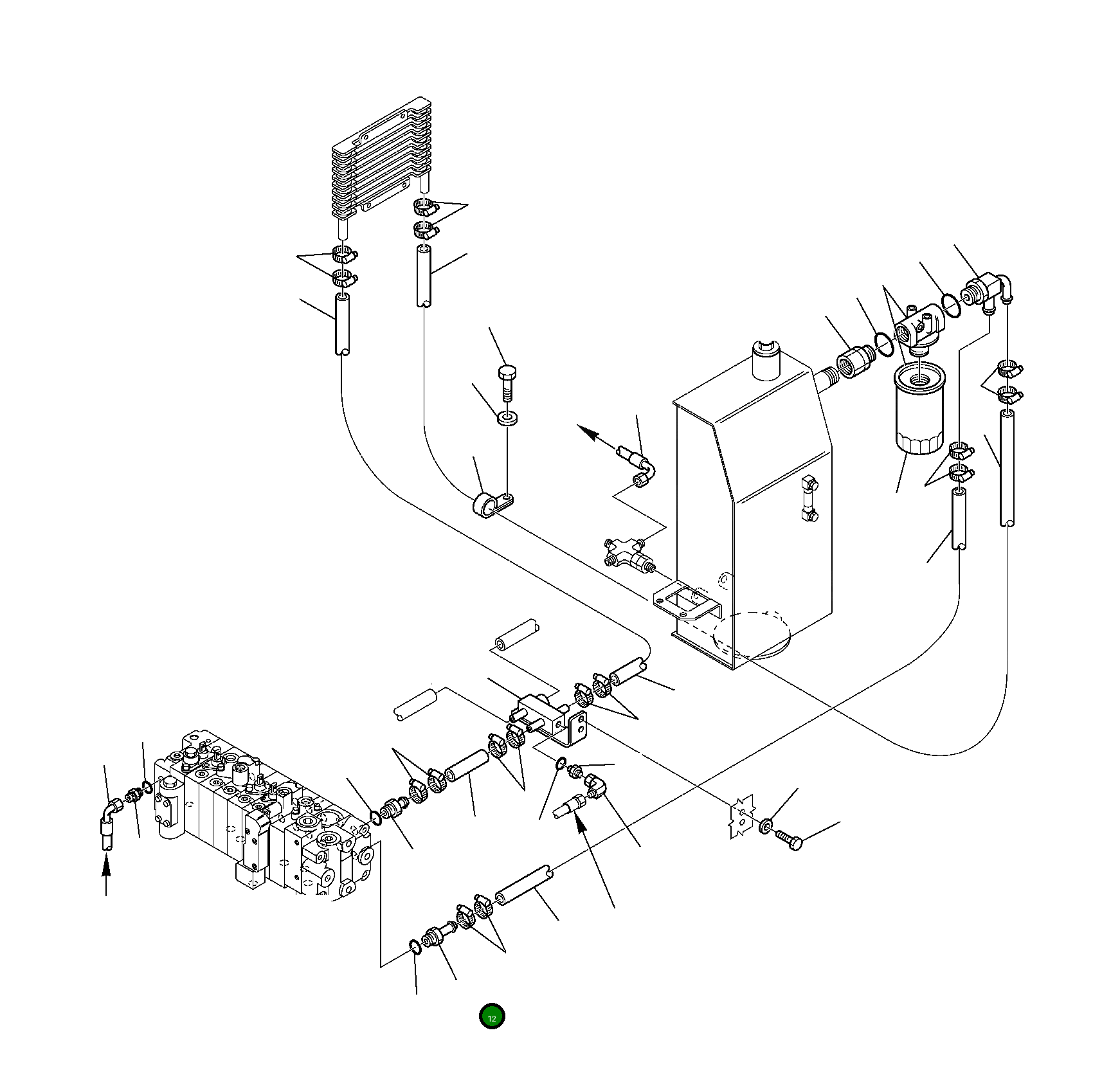 12