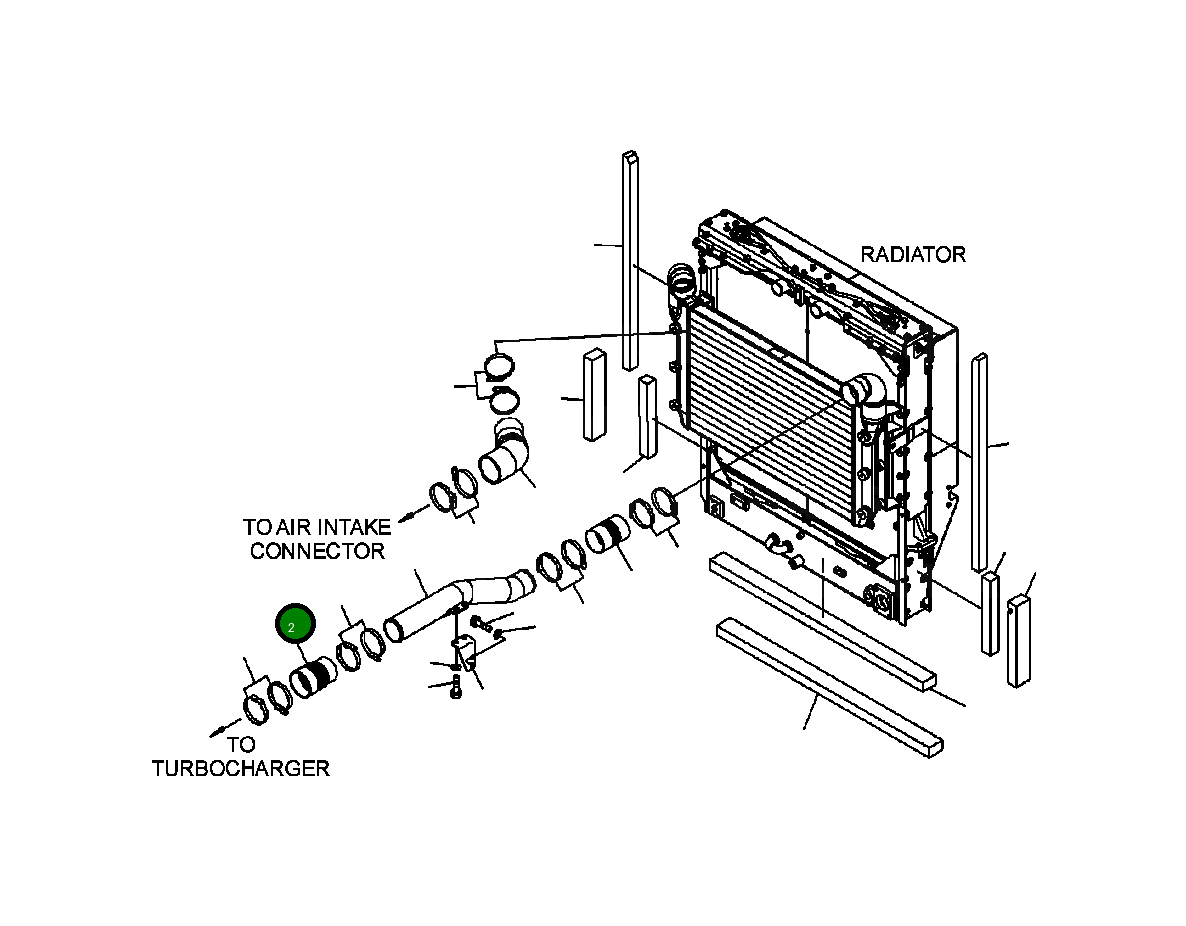 RADIATOR

TO AIR INTAKE CONNECTOR

2

TO TURBOCHARGER