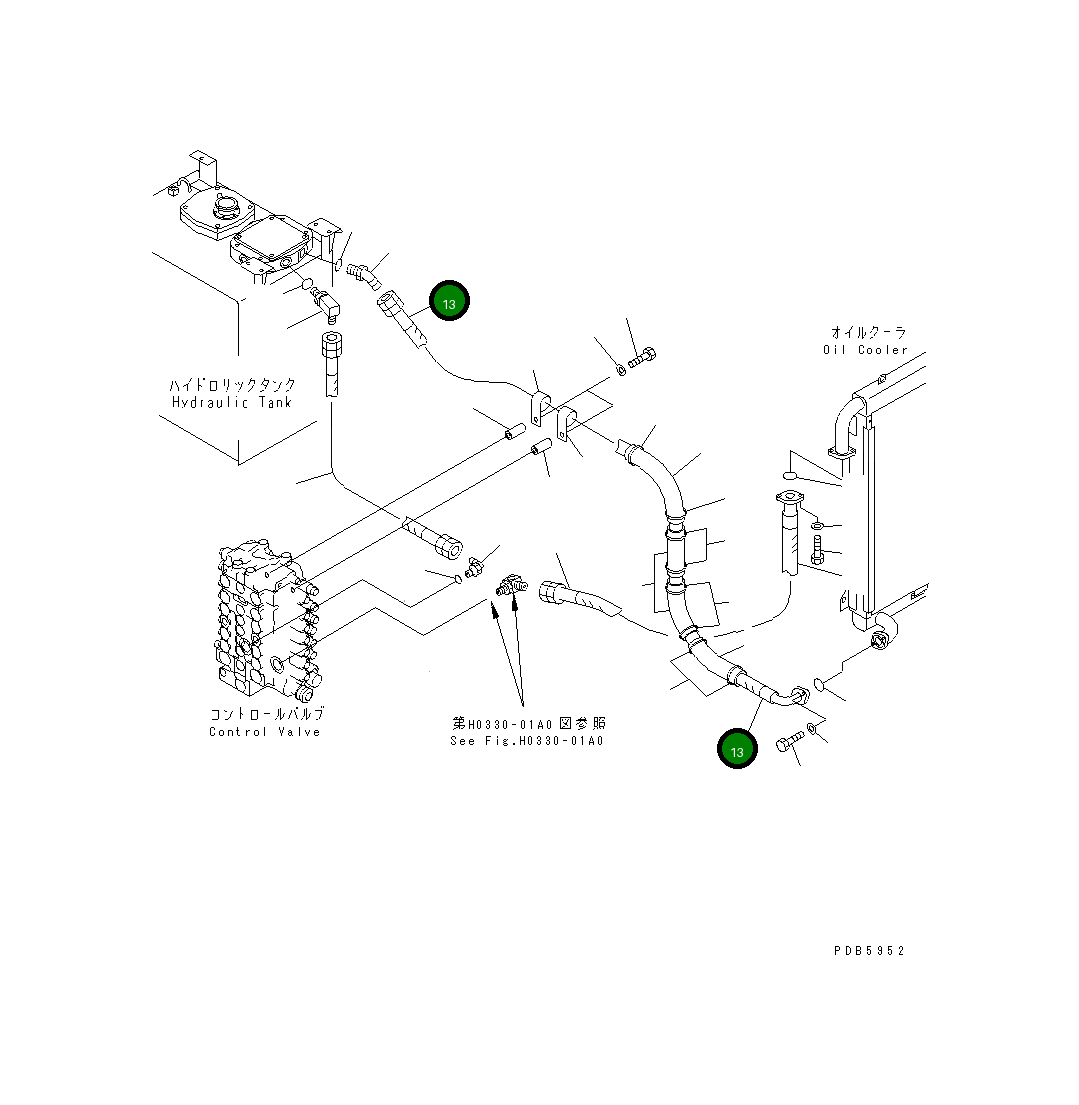 13

オイルクーラ
Oil Cooler

ハイドロリックタンク
Hydraulic Tank

コントロールバルブ
Control Valve

第H0330-01A0図参照
See Fig.H0330-01A0

13

PDB5952