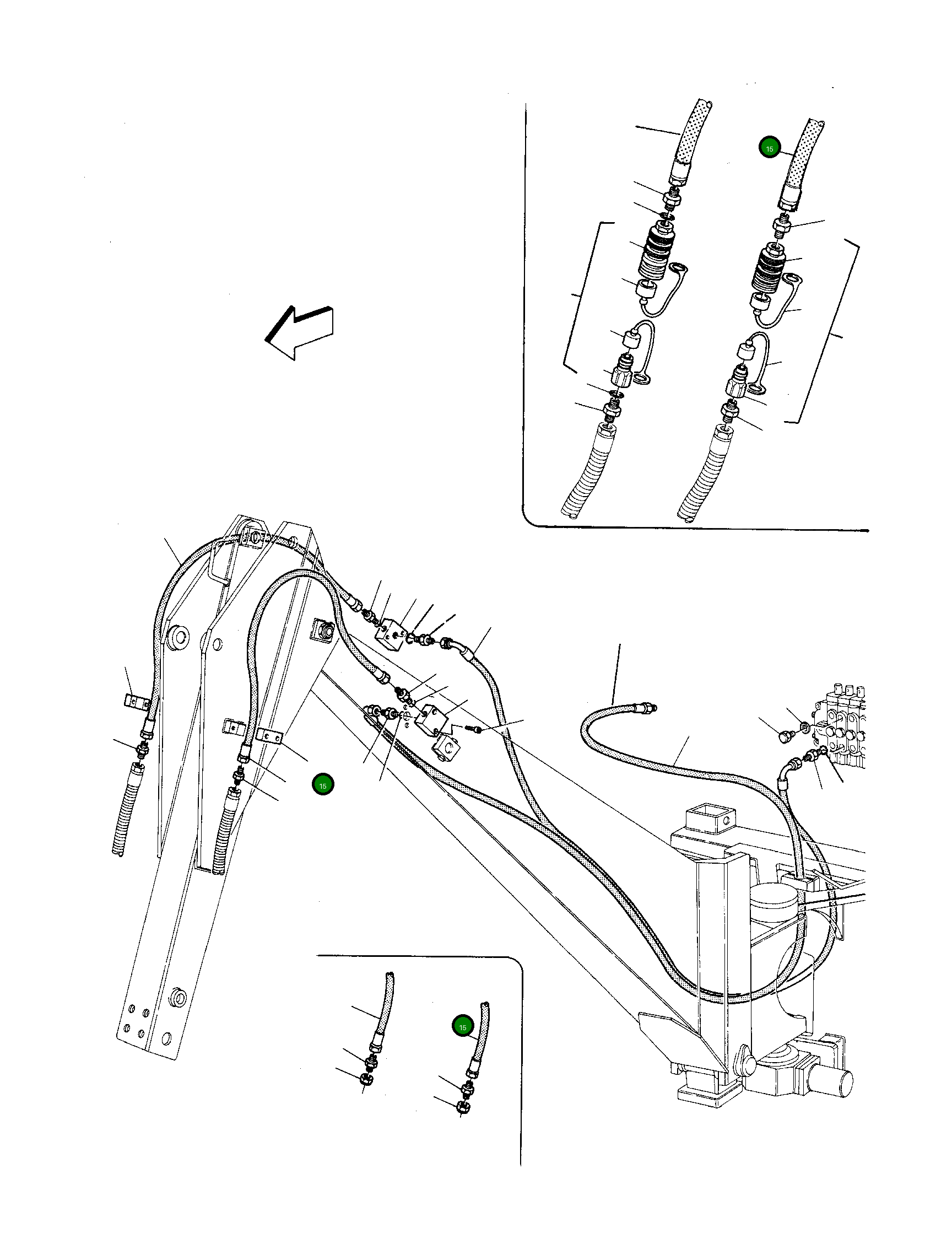 15

15

15