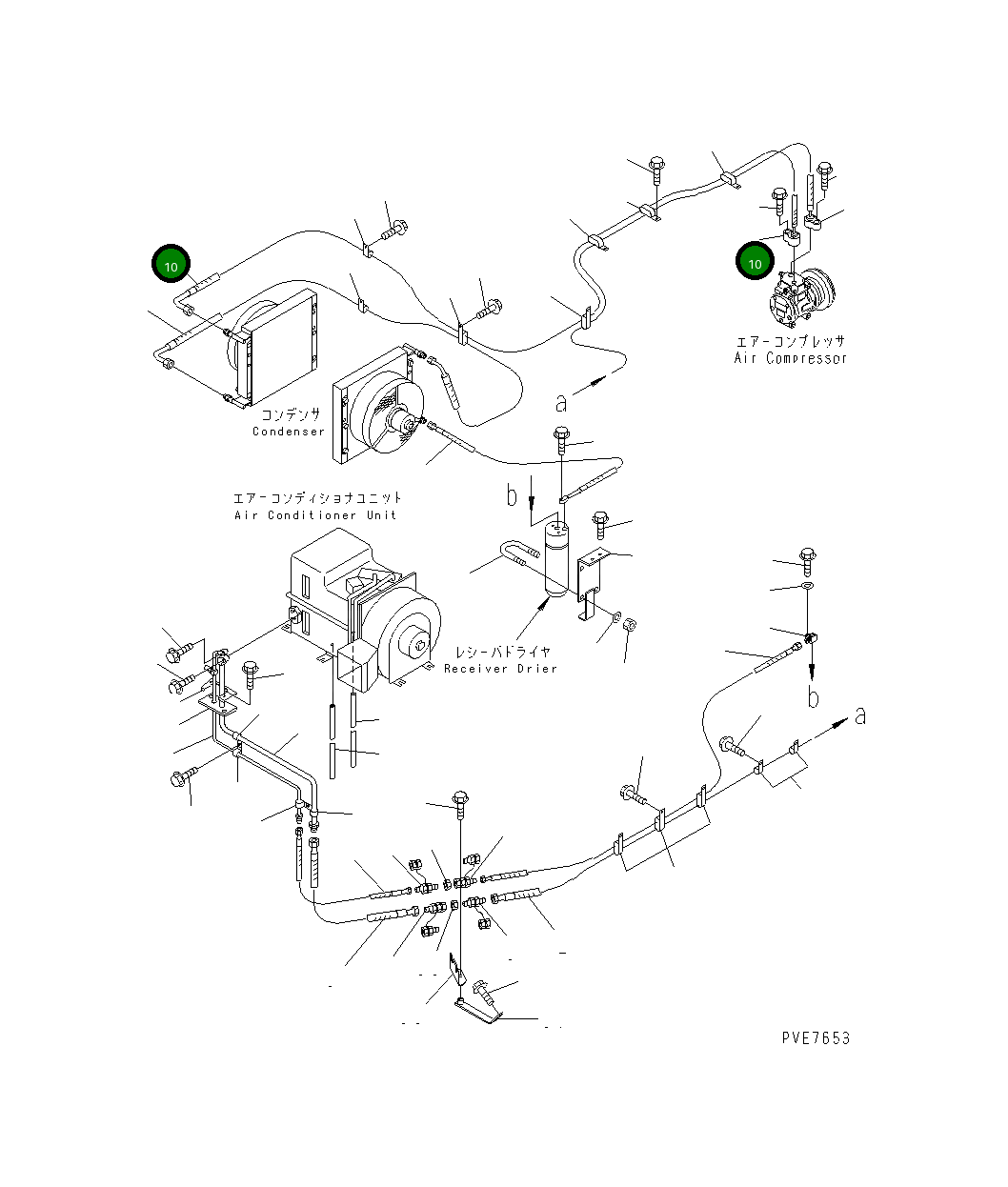 10

10

エアーコンプレッサ
Air Compressor

コンデンサ
Condenser

a

b

エアーコンディショナユニット
Air Conditioner Unit

レシーバドライヤ
Receiver Drier

b

a

PVE7653