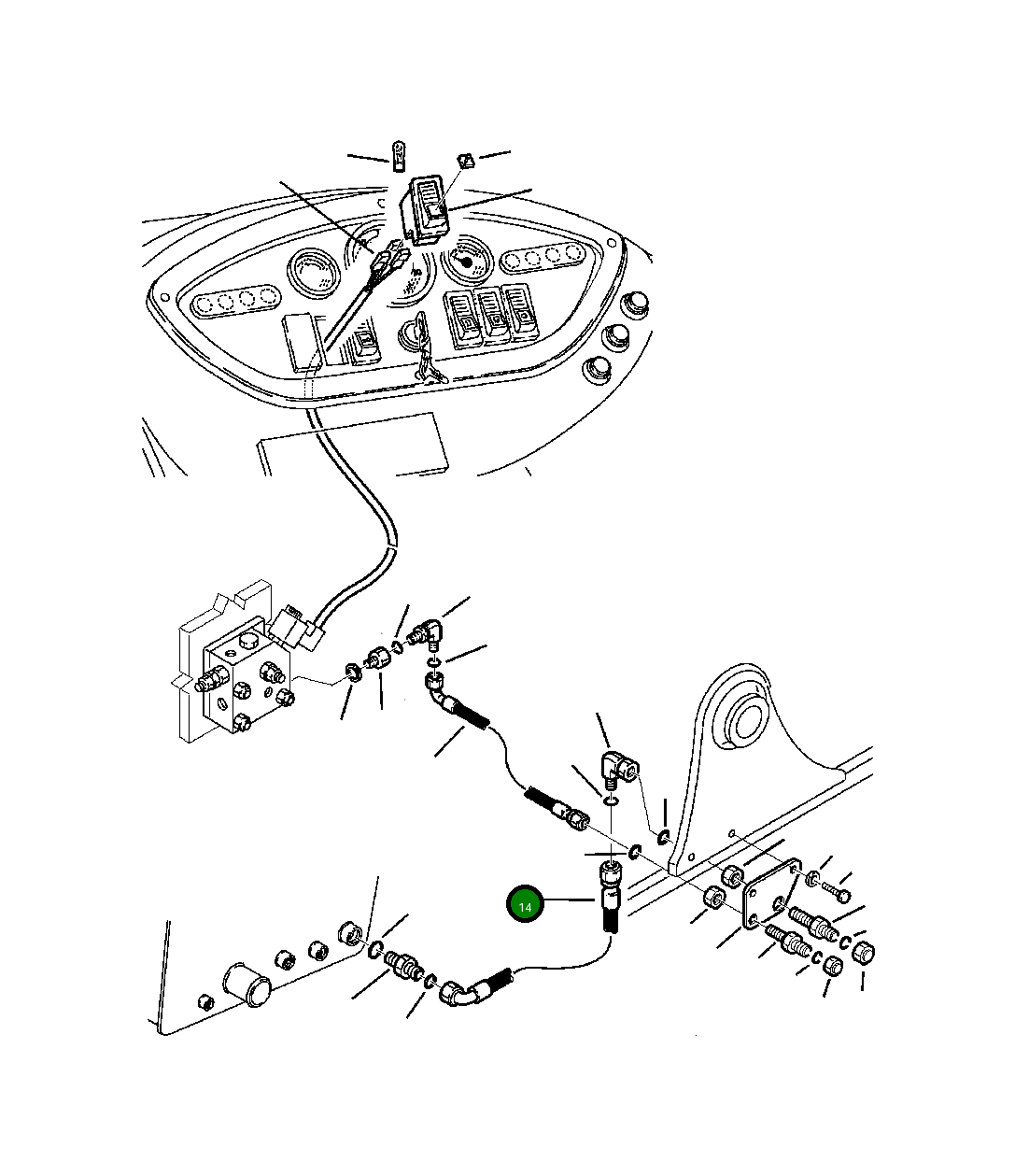 14