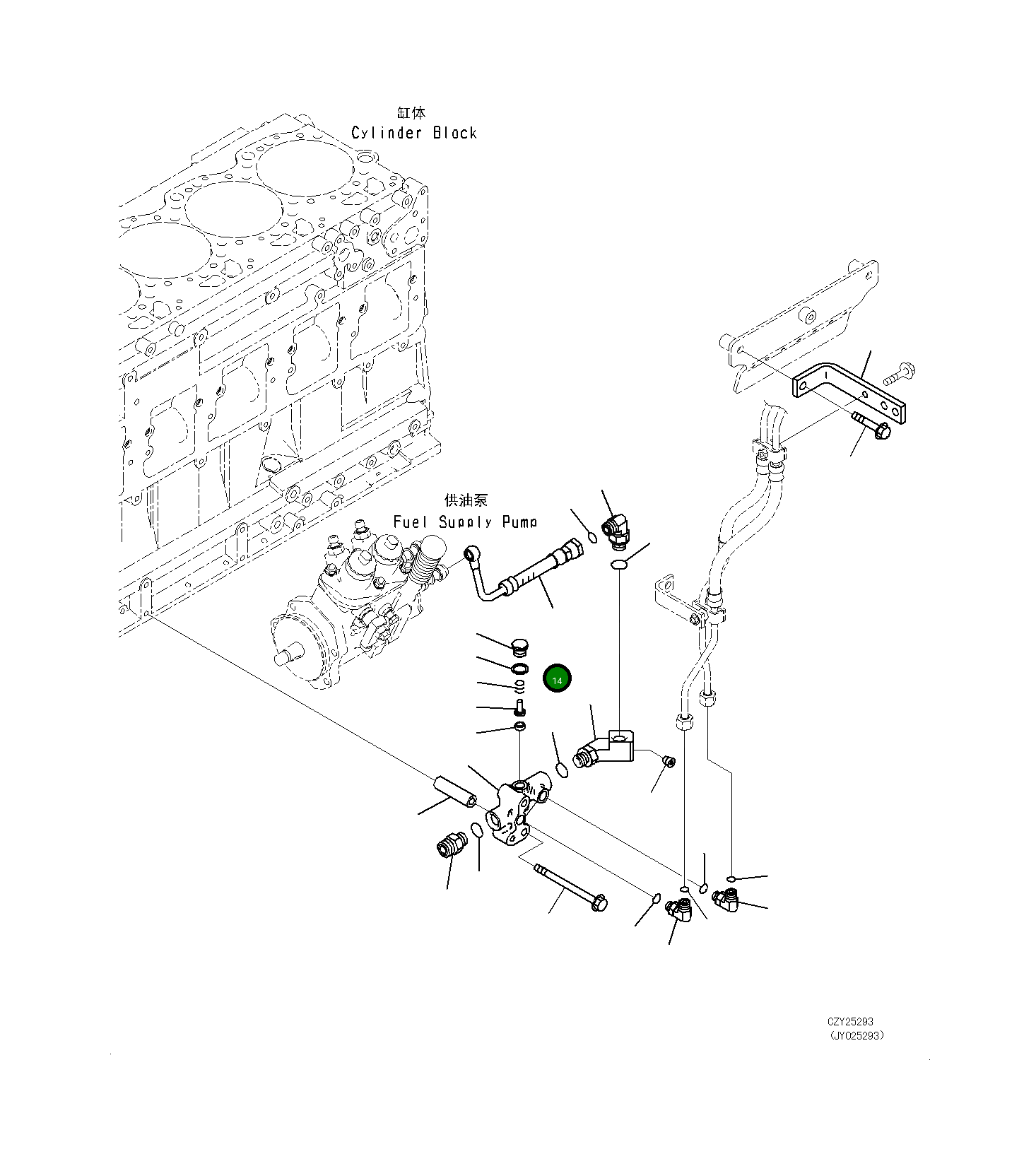 缸体
Cylinder Block

供油泵
Fuel Supply Pump

14

CZY25293
(JY025293)