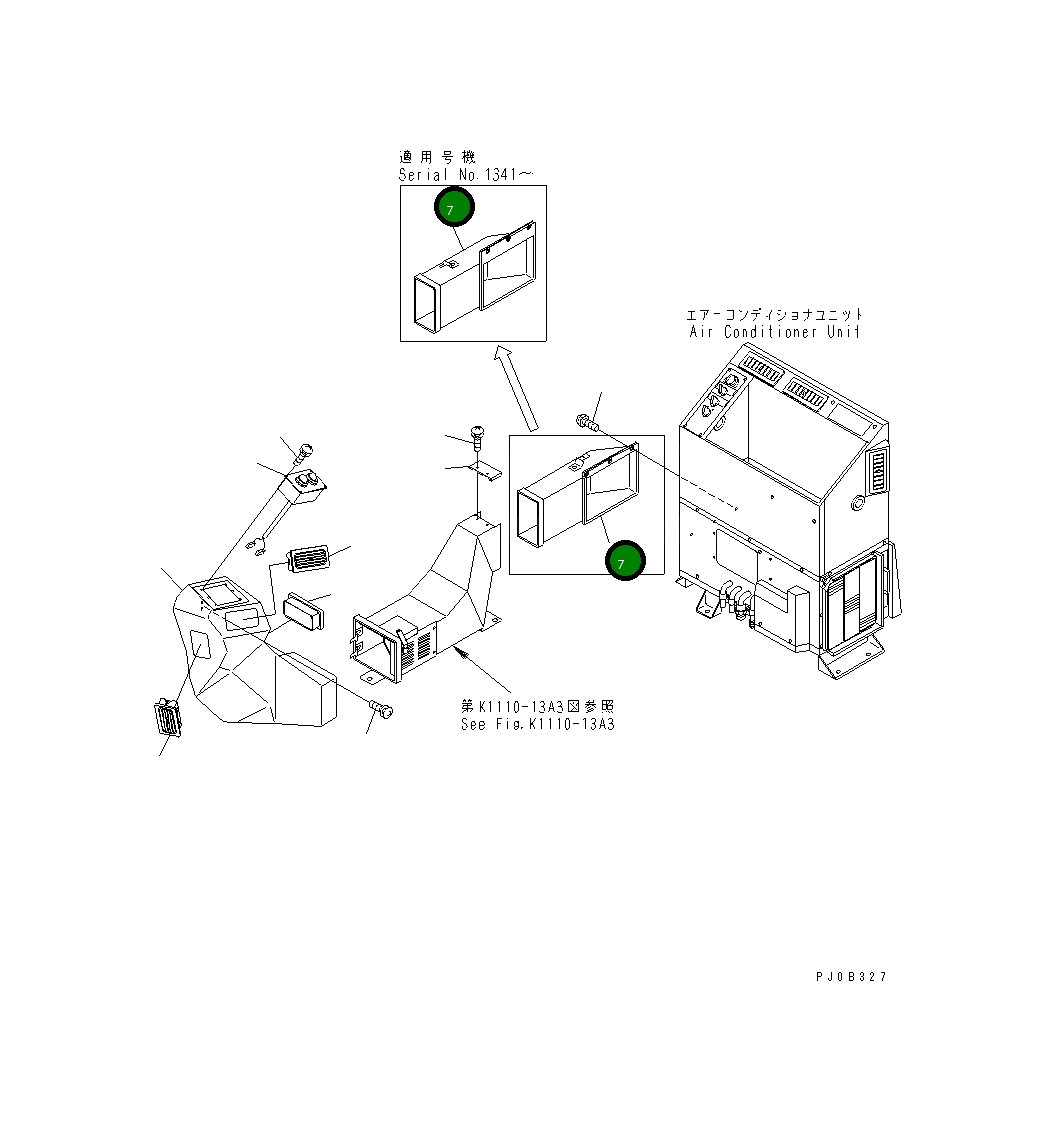 適用号機
Serial No.1341～

7

エアーコンディショナユニット
Air Conditioner Unit

7

第K1110-13A3図参照
See Fig.K1110-13A3

PJ0B327