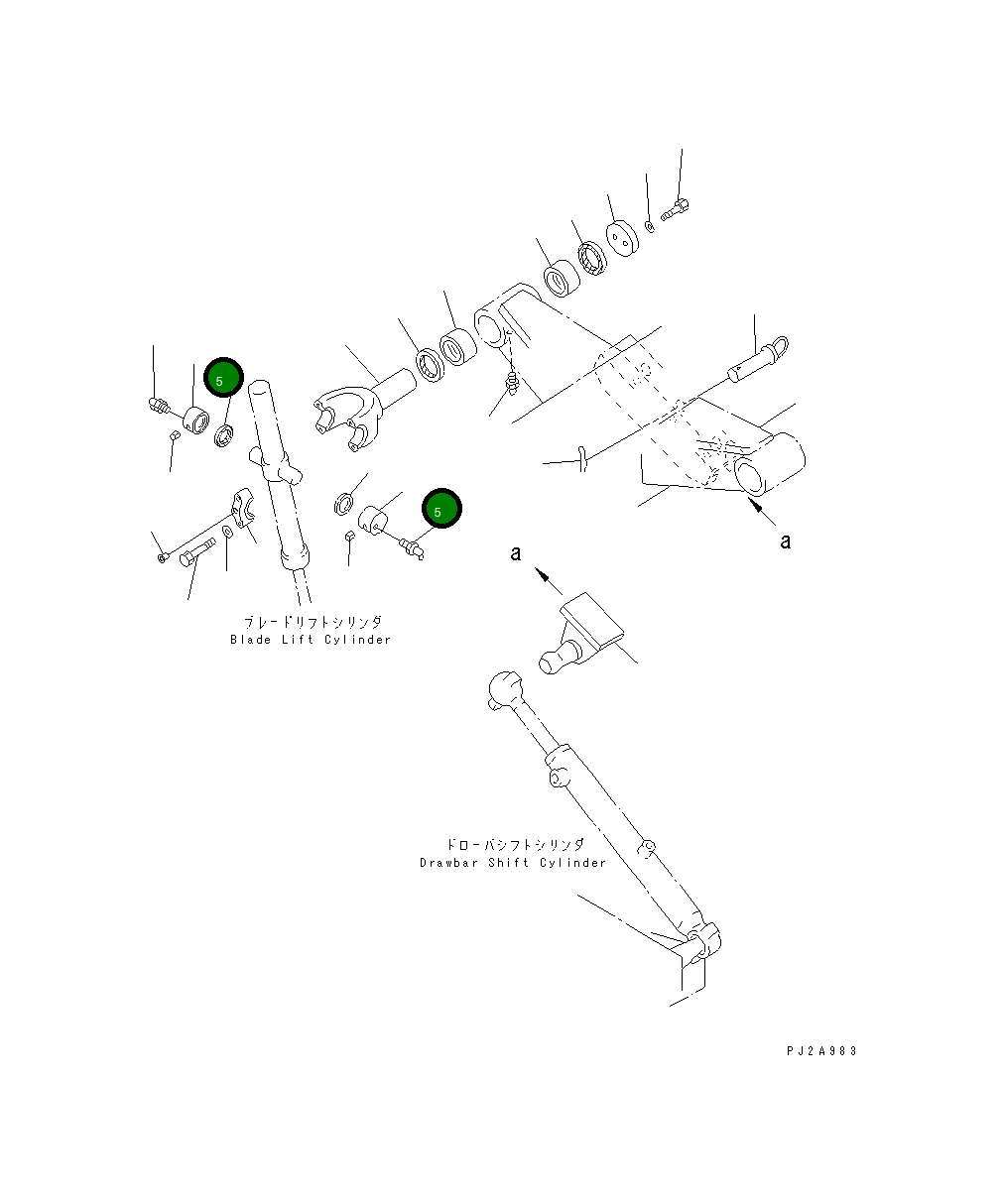 5

5

a

a

ブレードリフトシリンダ
Blade Lift Cylinder

ドローバシフトシリンダ
Drawbar Shift Cylinder

PJ2A983