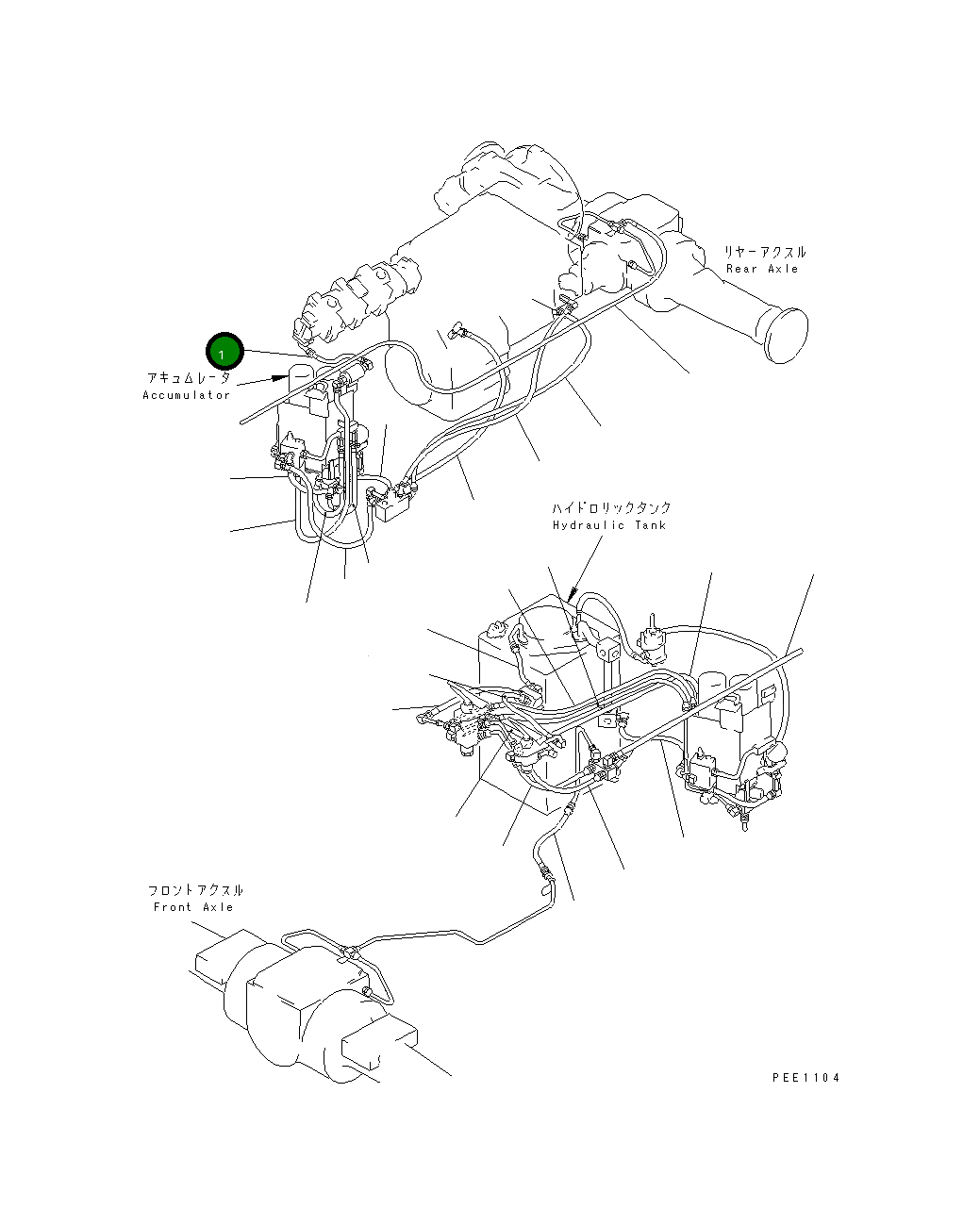 リヤーアクスル
Rear Axle

1

アキュムレータ
Accumulator

ハイドロリックタンク
Hydraulic Tank

フロントアクスル
Front Axle

PEE1104