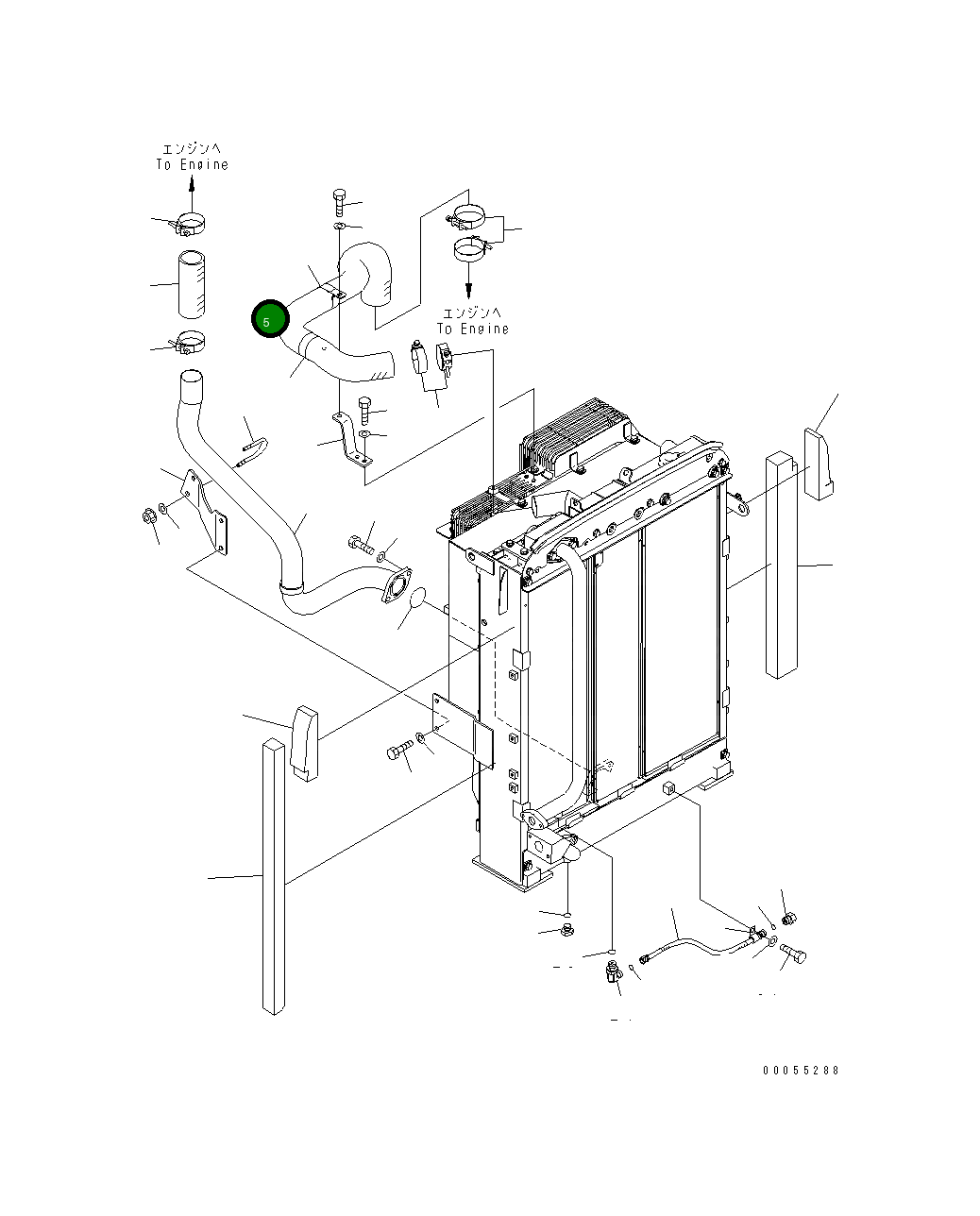 エンジンへ
To Engine

5

エンジンへ
To Engine

00055288