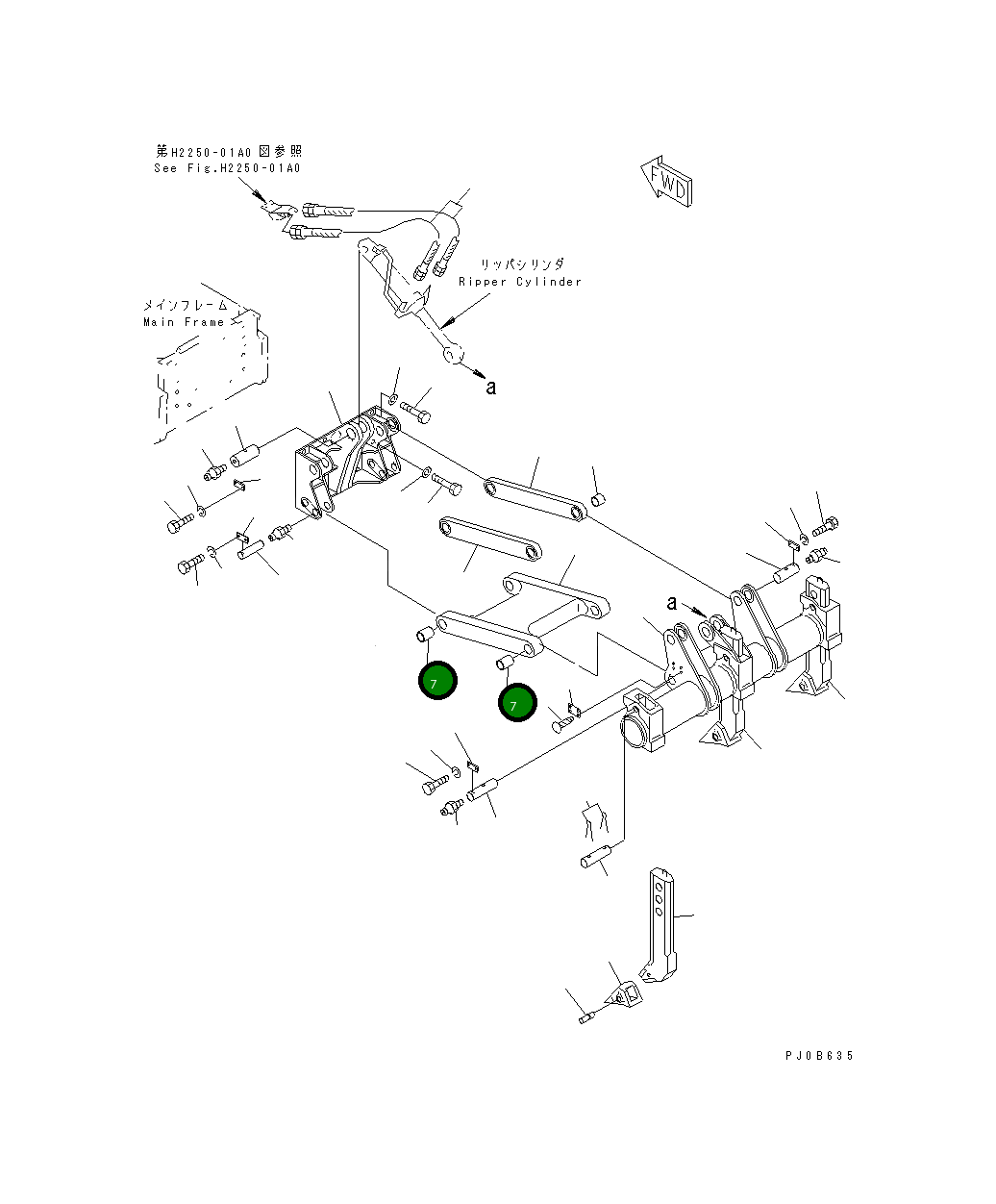 第H2250-01A0 図参照
See Fig.H2250-01A0

FWD

リッパシリンダ
Ripper Cylinder

メインフレーム
Main Frame

a

a

7

7

PJ0B635