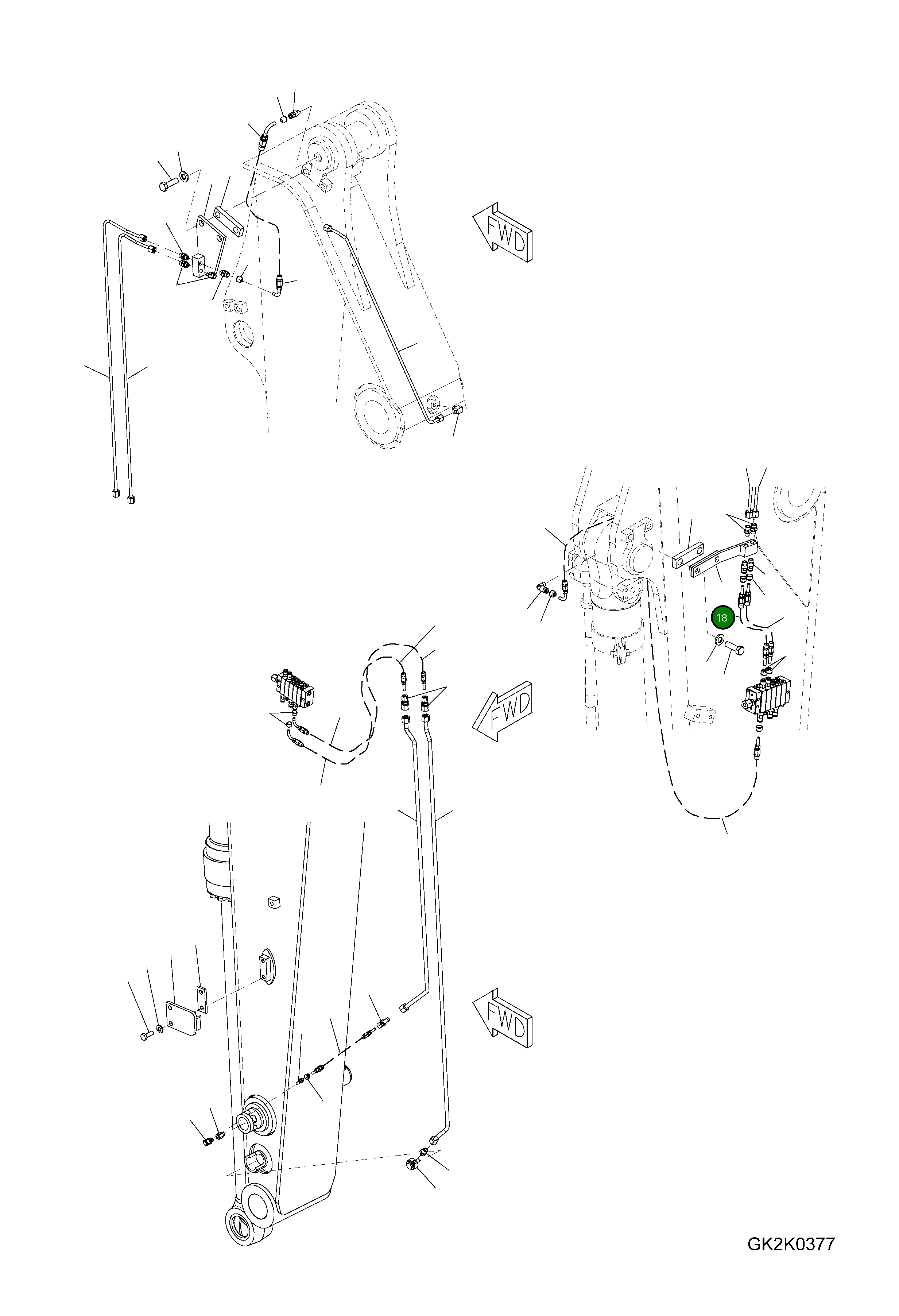 FWD

18

FWD

FWD

GK2K0377