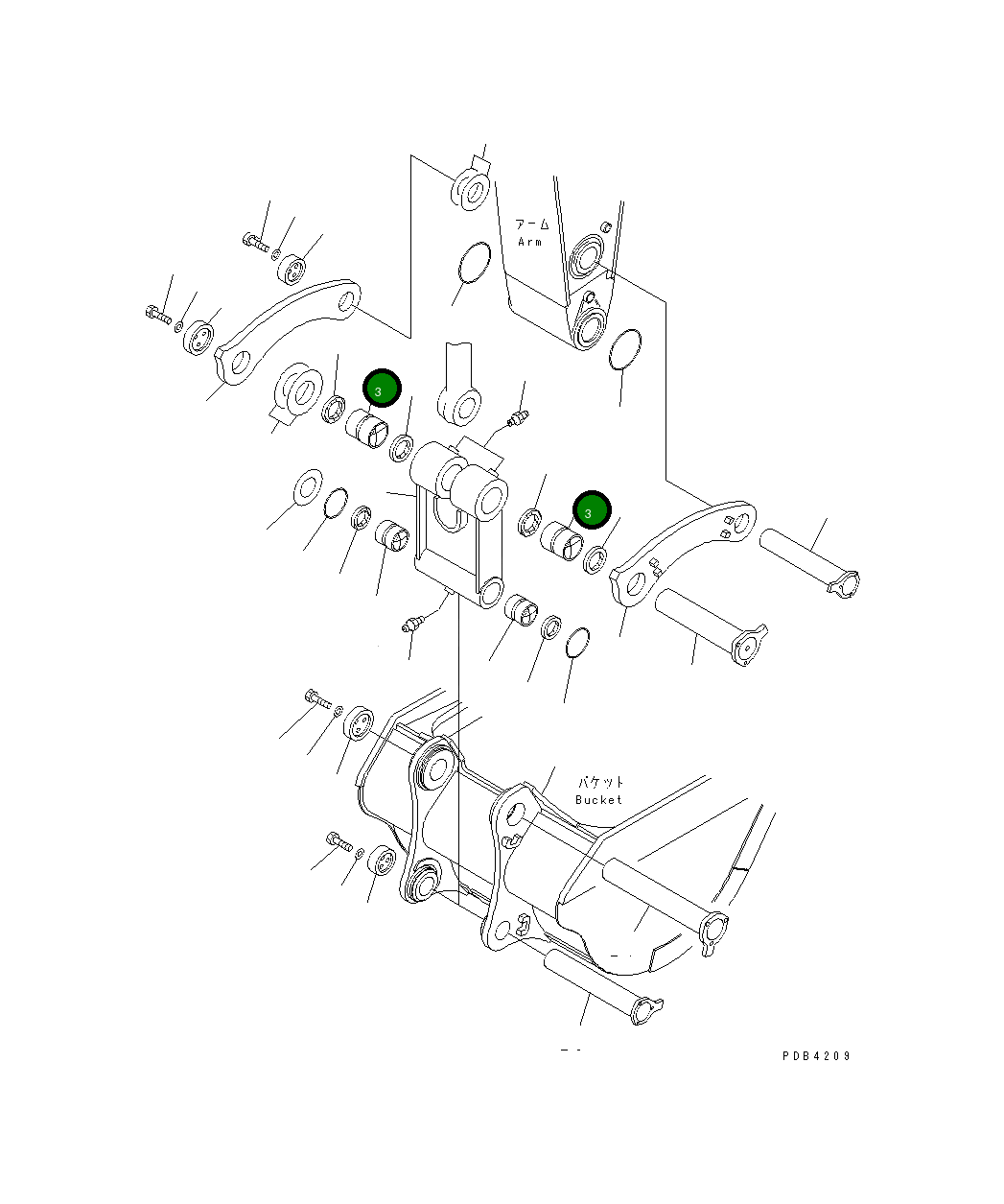 アーム
Arm

3

3

バケット
Bucket

PDB4209