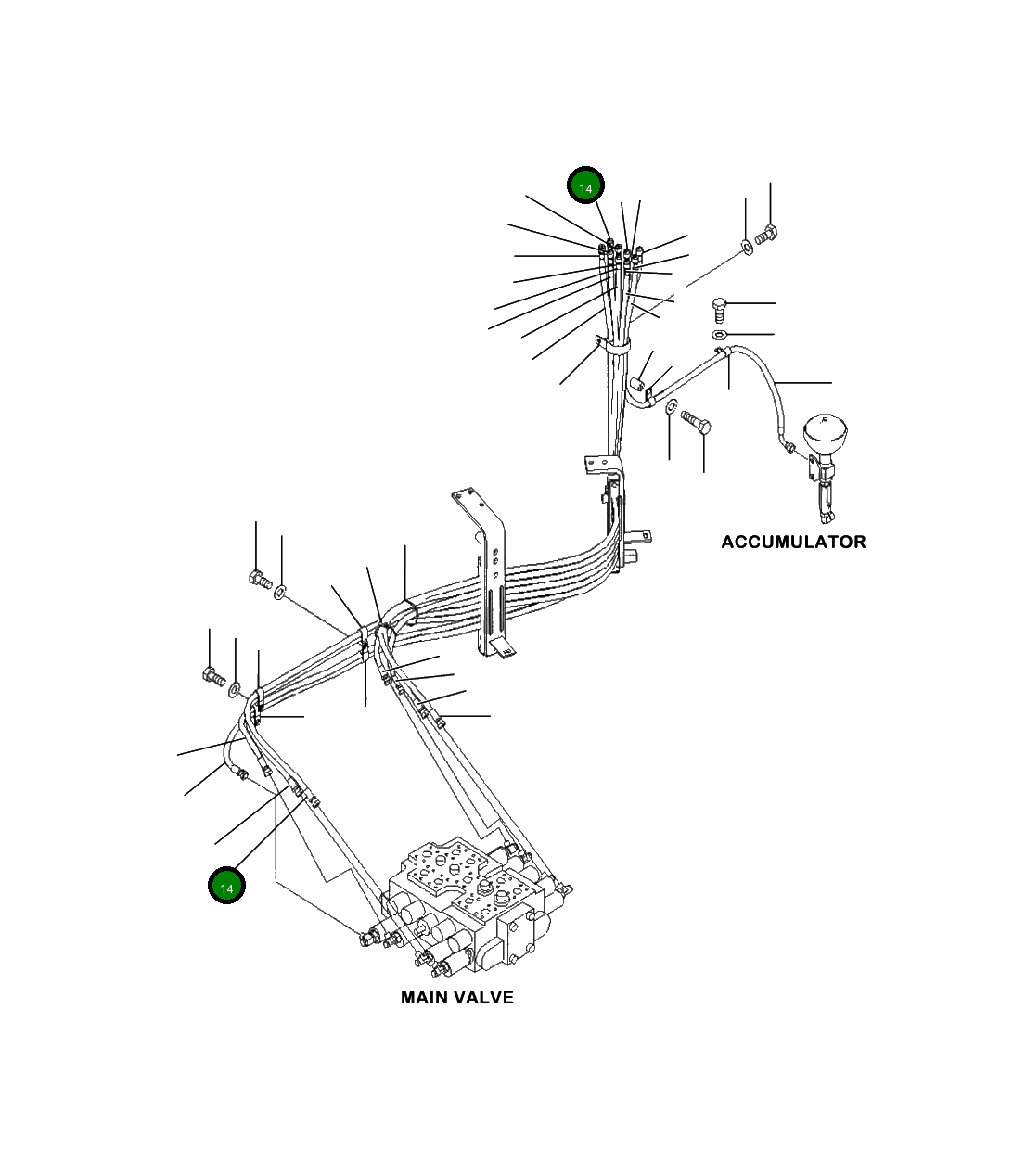 14

ACCUMULATOR

14

MAIN VALVE