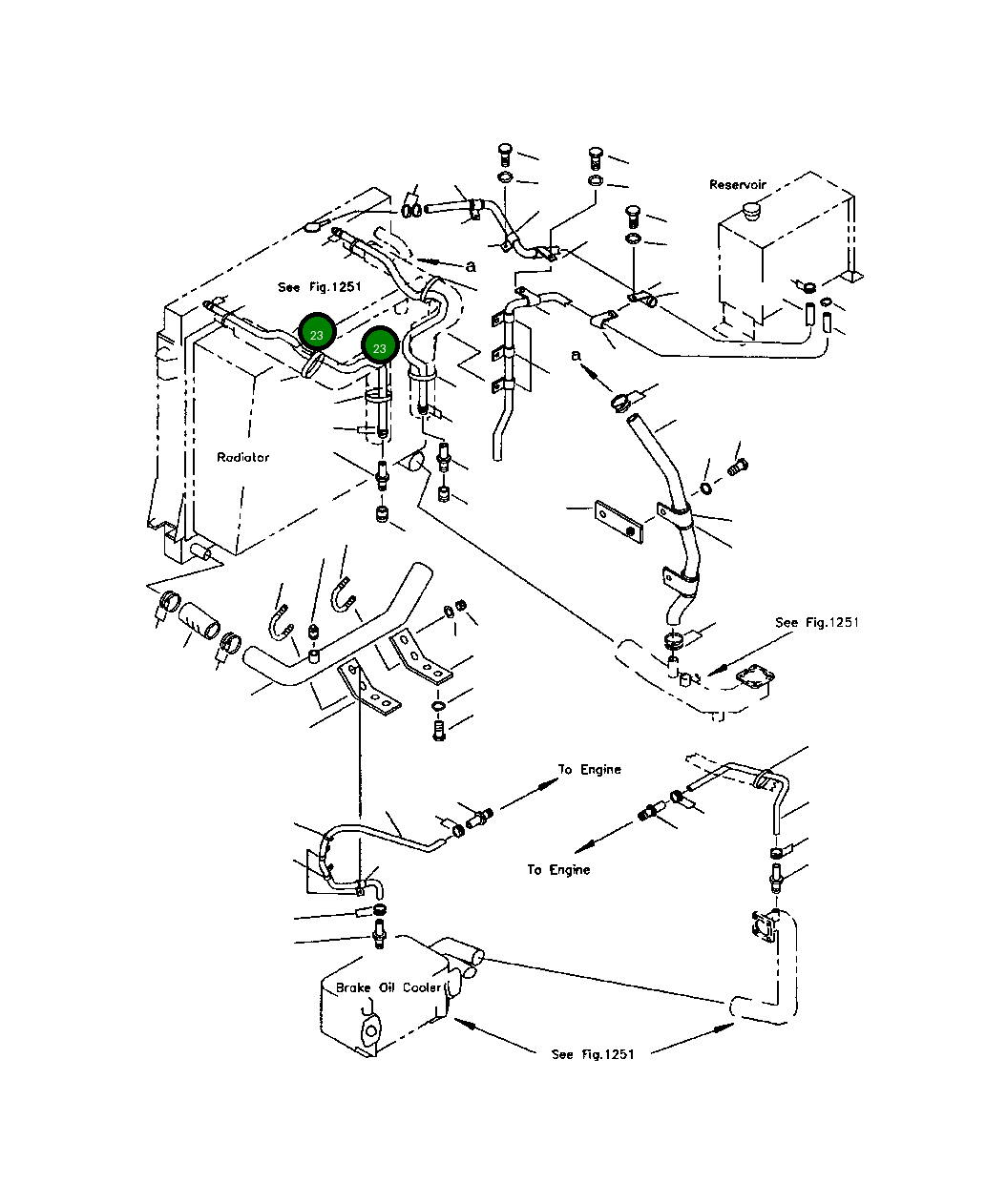 Reservoir

a

See Fig.1251

23

23

a

Radiator

See Fig.1251

To Engine

To Engine

Brake Oil Cooler

See Fig.1251