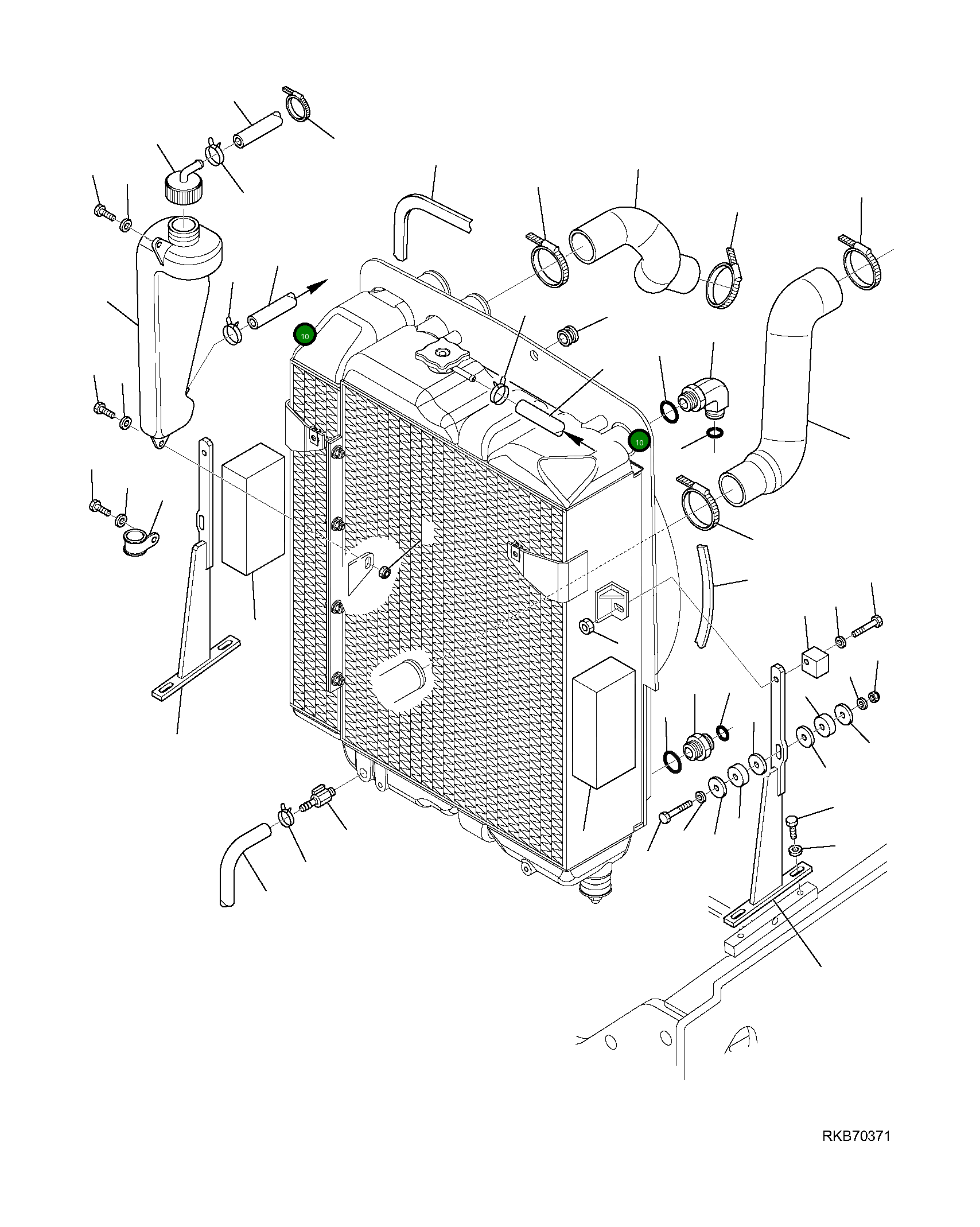 10
10
RKB70371