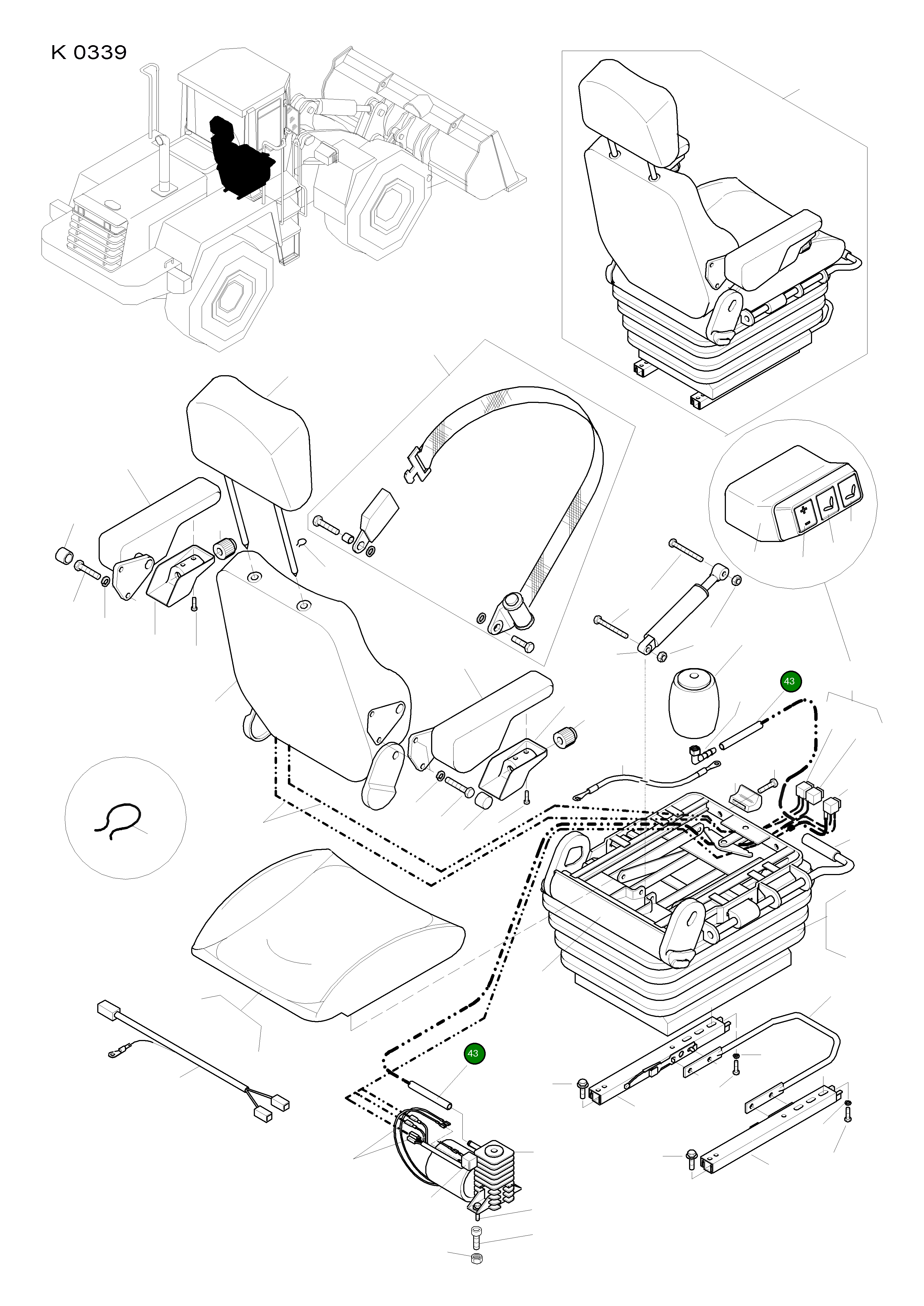 K 0339

43

43