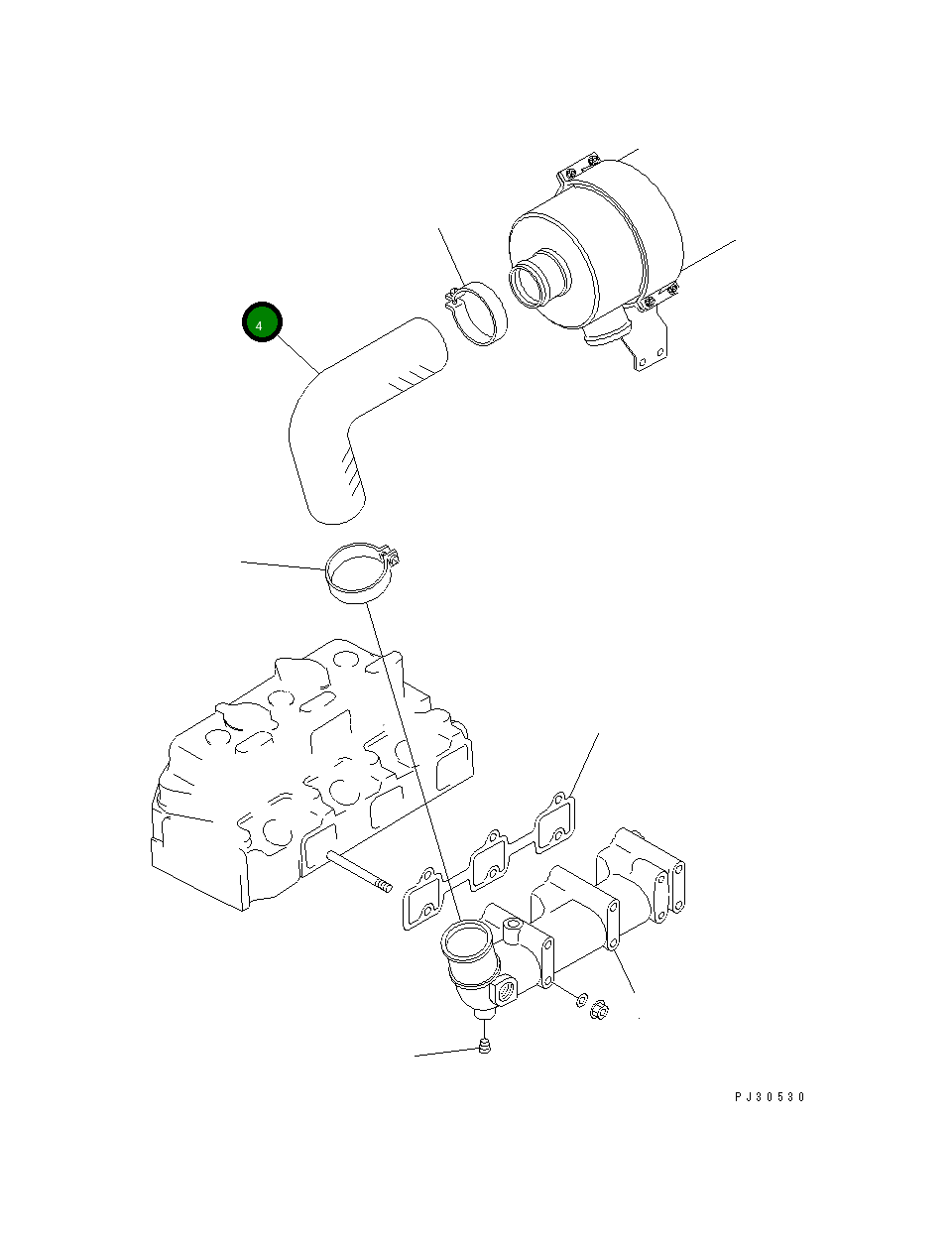 4

PJ30530