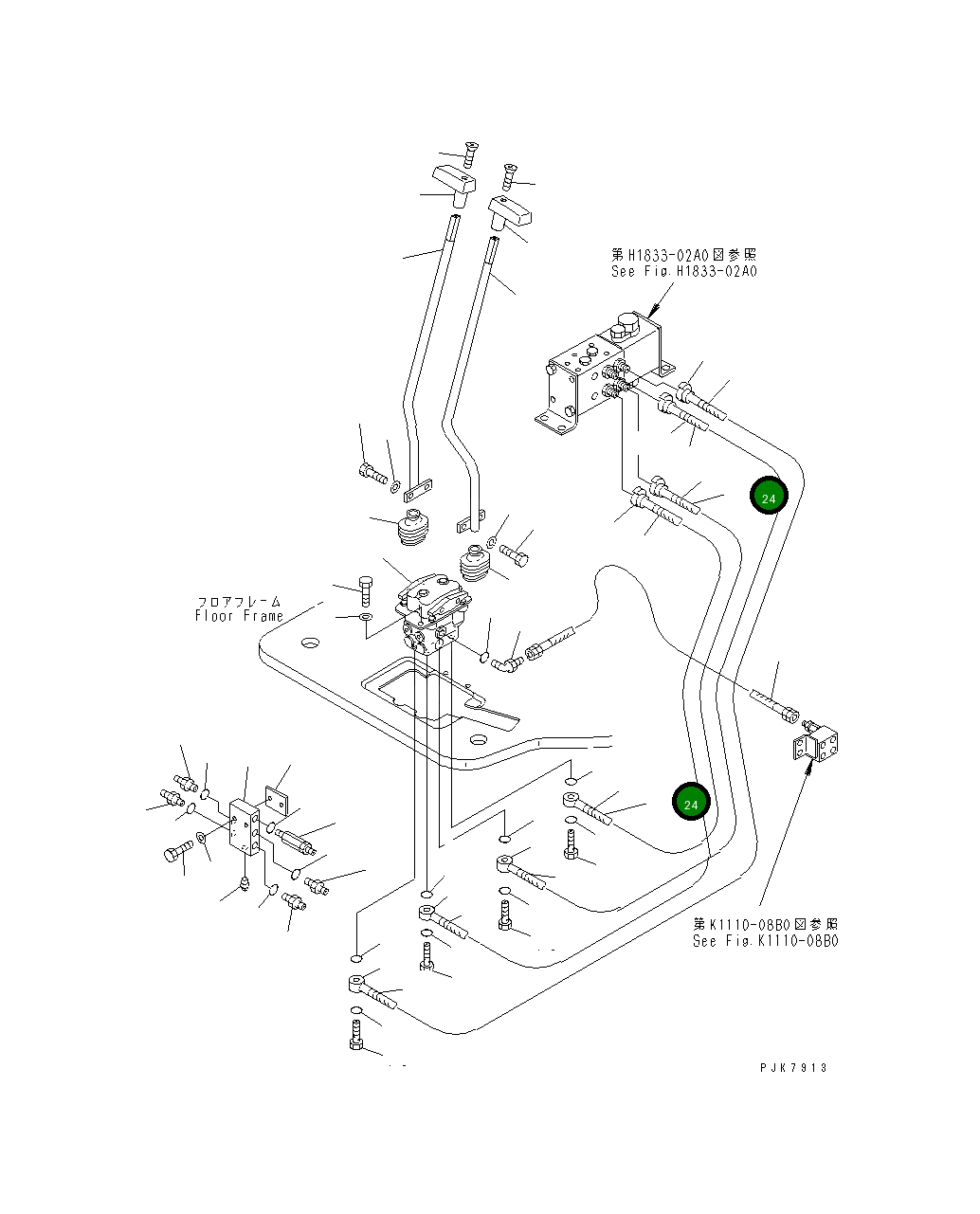 第H1833-02A0図参照
See Fig.H1833-02A0

24

フロアフレーム
Floor Frame

24

第K1110-08B0図参照
See Fig.K1110-08B0

PJK7913