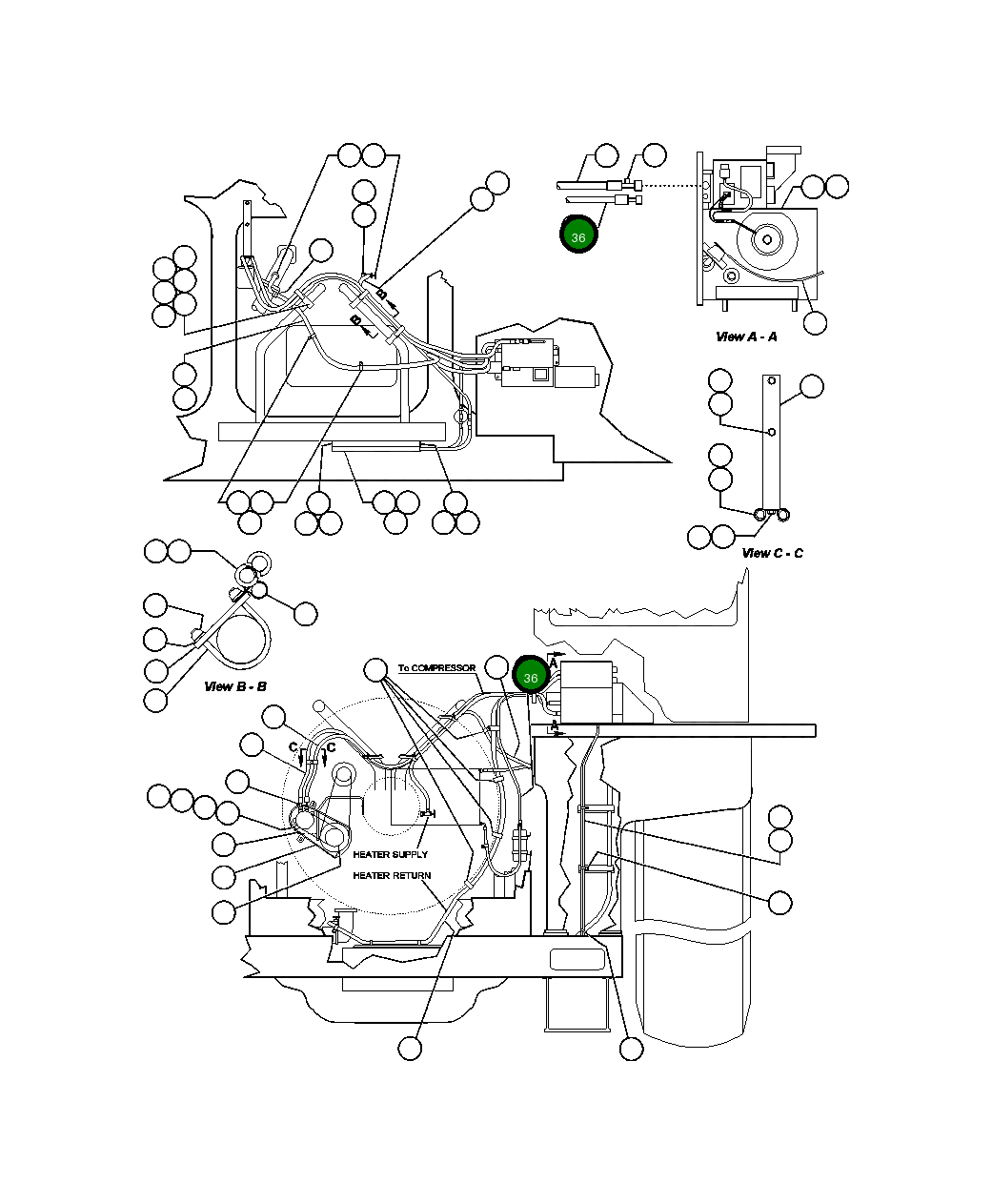 36

View A - A

View C - C

View B - B

To COMPRESSOR

36

A

A

C

C

HEATER SUPPLY

HEATER RETURN