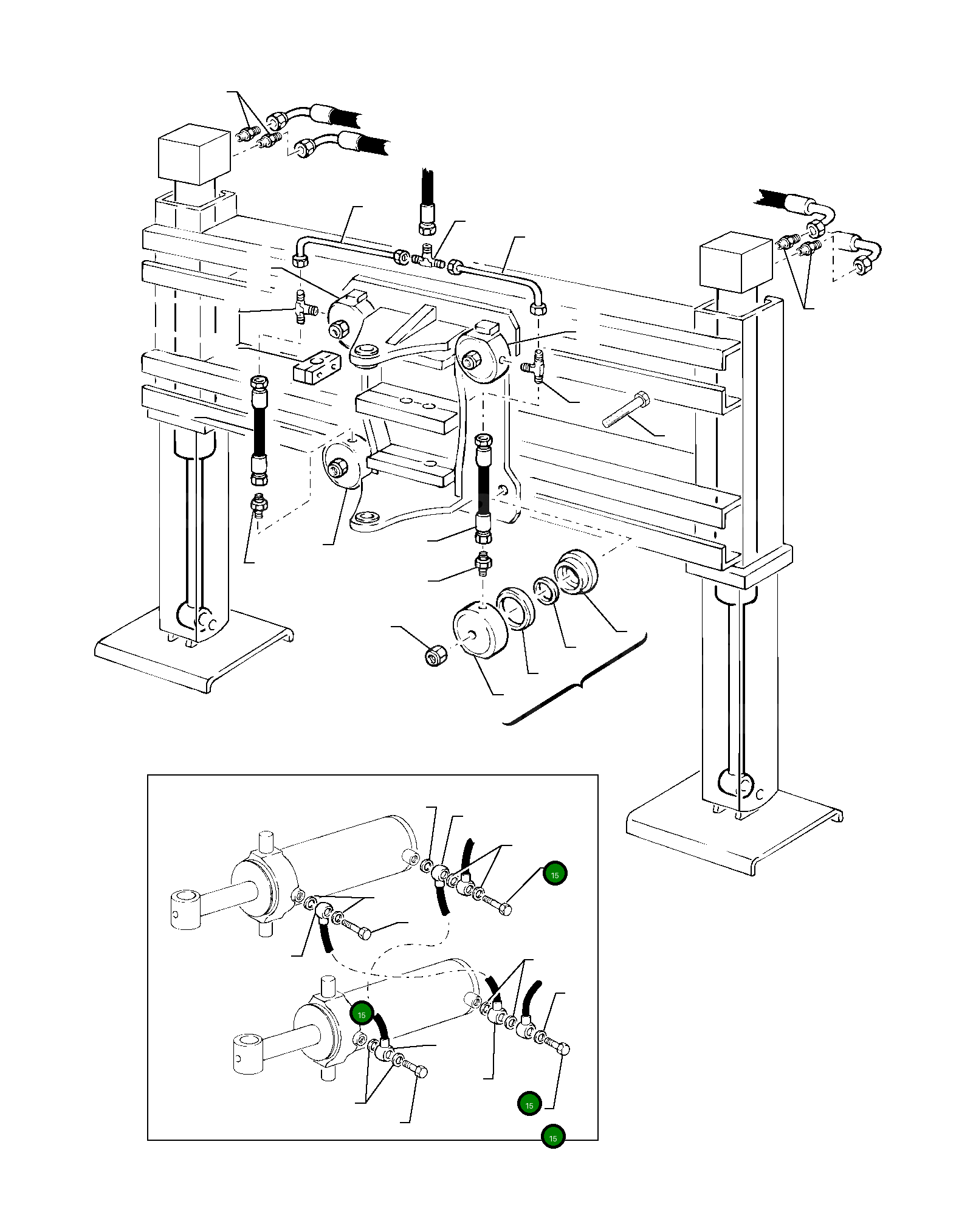 15

15

15

15