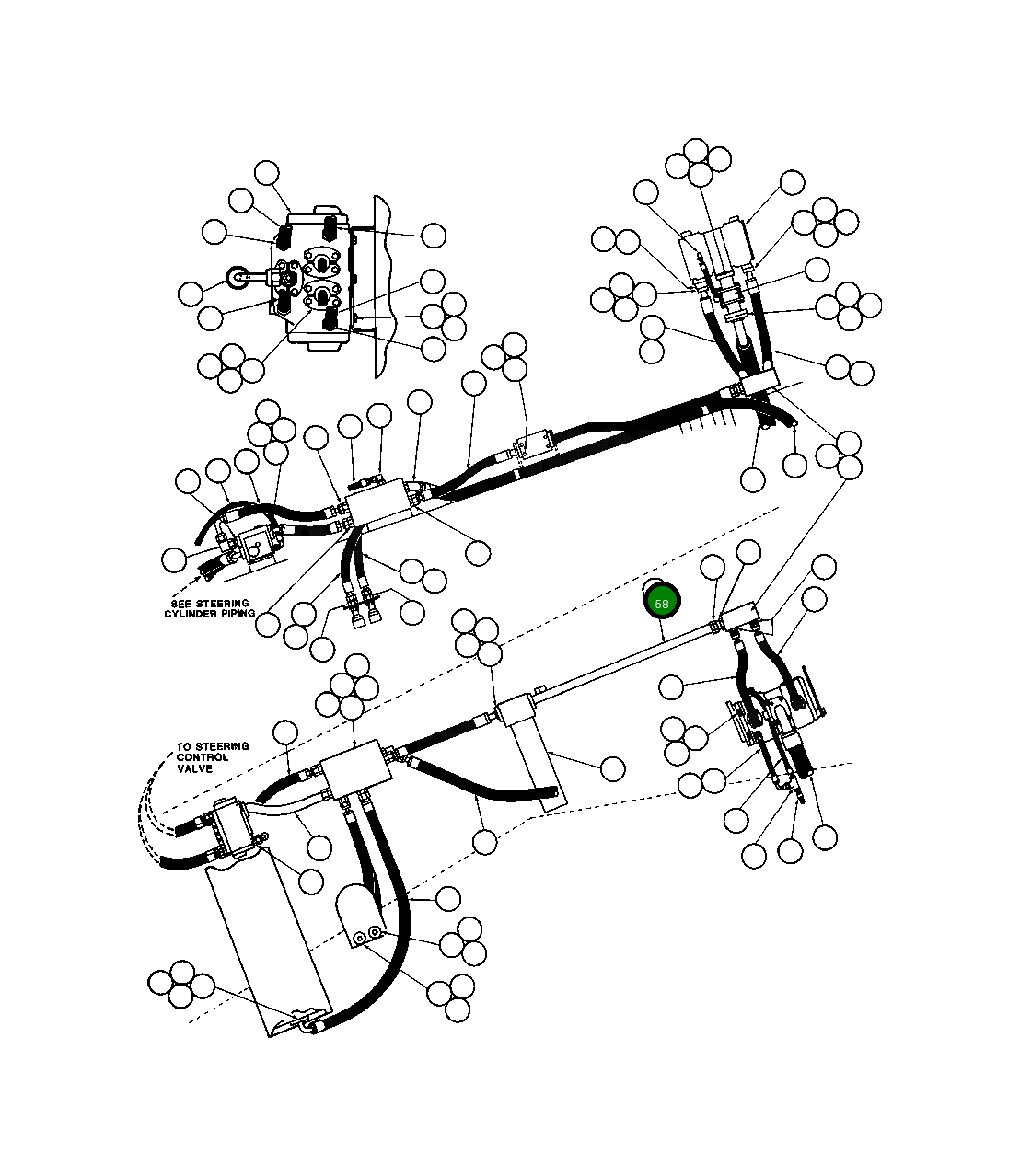 SEE STEERING CYLINDER PIPING

58

TO STEERING CONTROL VALVE