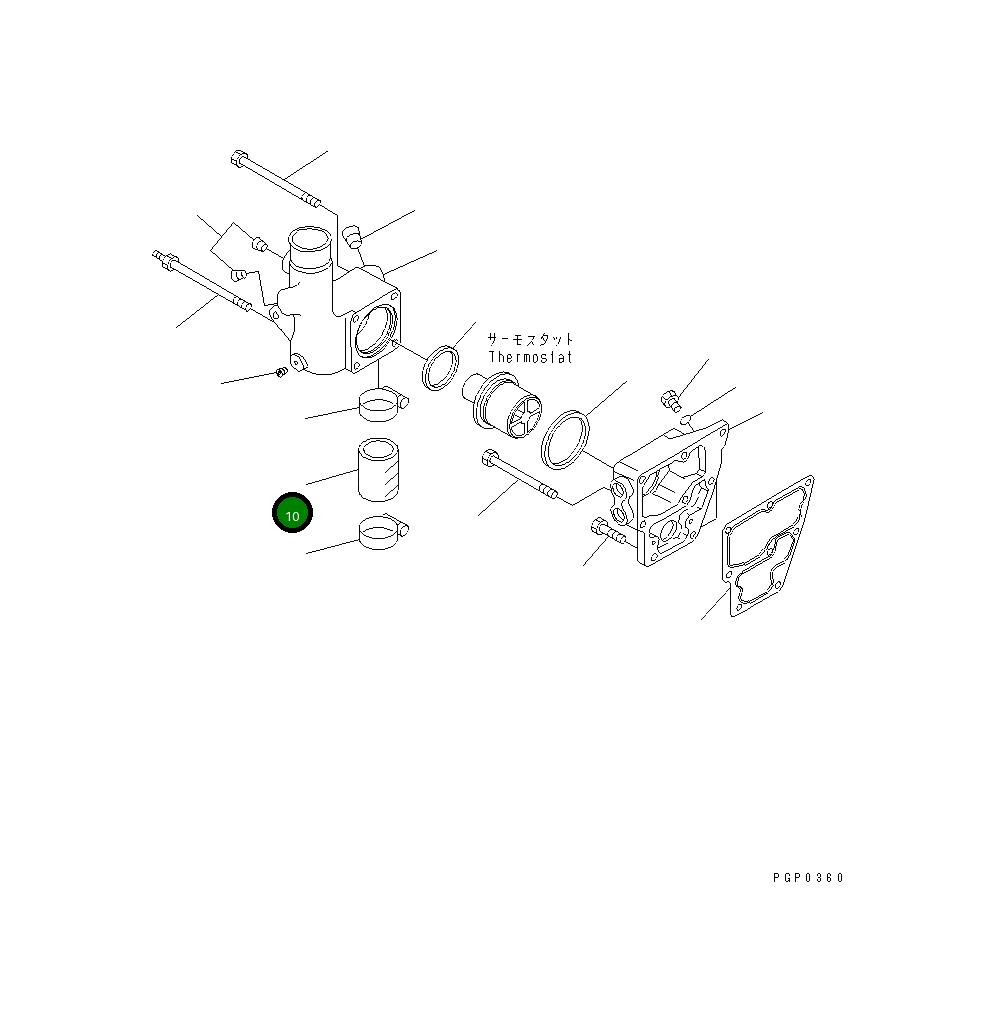 サーモスタット
Thermostat

10

PGP0360