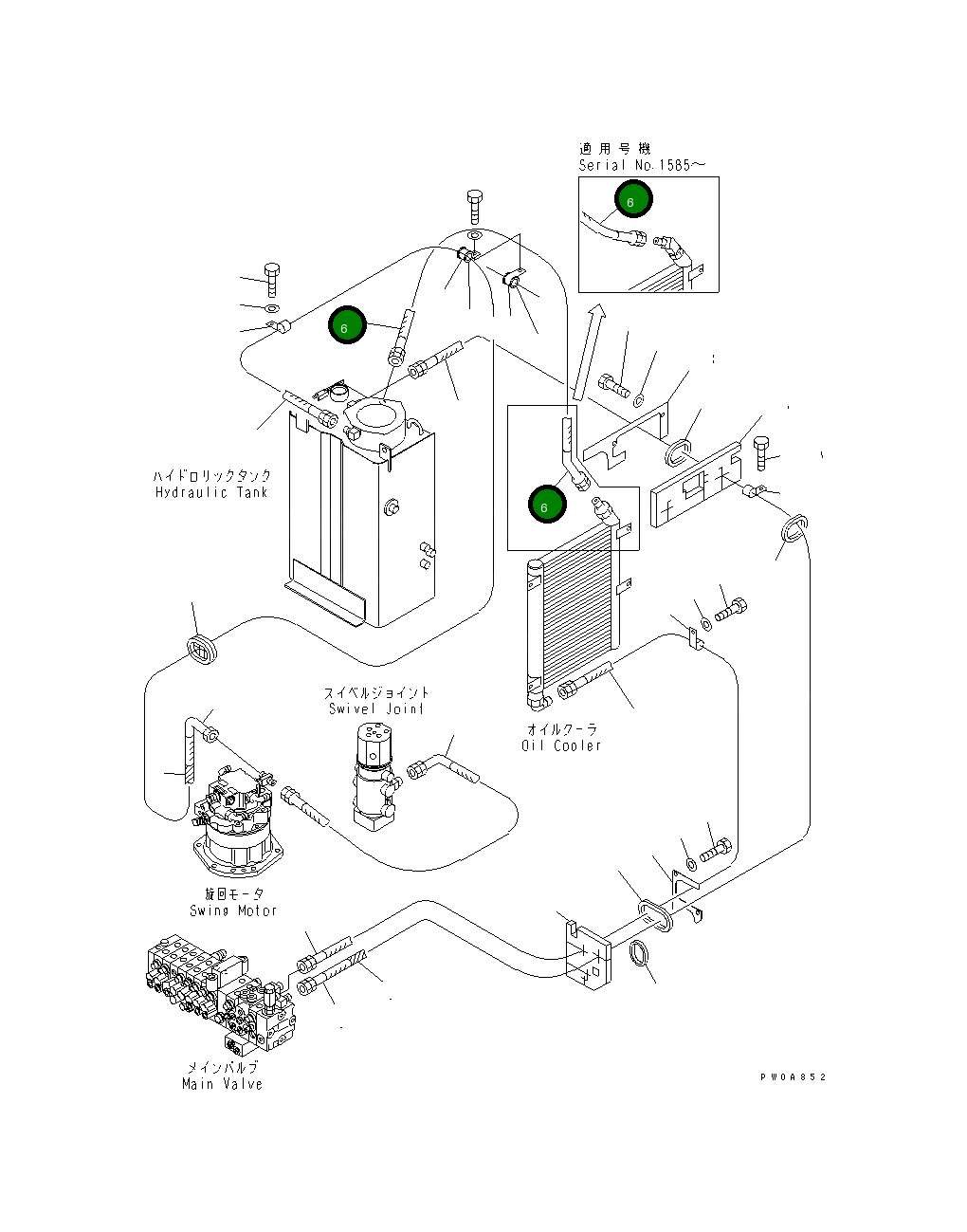 適用号機
Serial No.1585～

6

6

6

ハイドロリックタンク
Hydraulic Tank

スイベルジョイント
Swivel Joint

オイルクーラ
Oil Cooler

旋回モータ
Swing Motor

メインバルブ
Main Valve

PW0A852