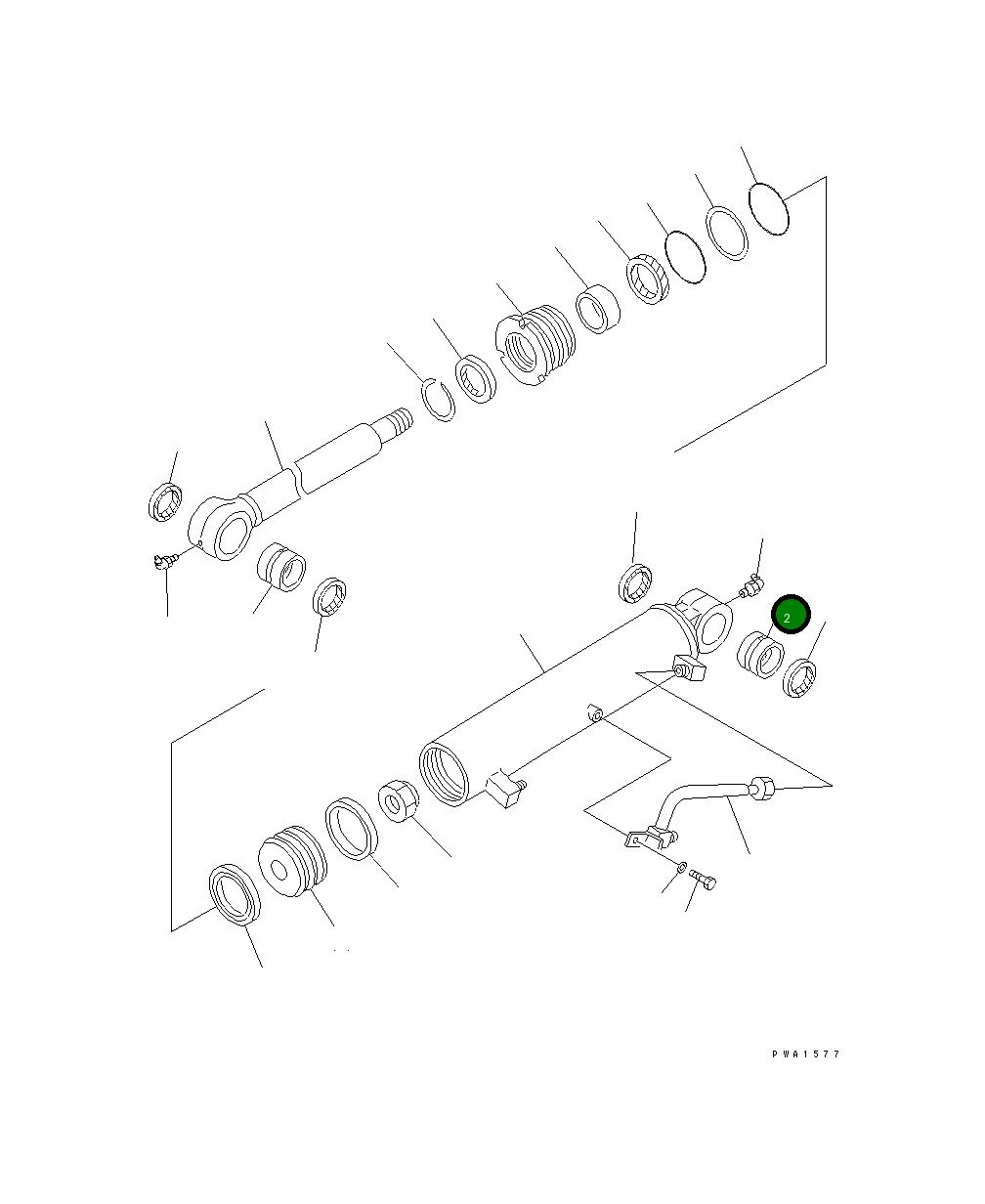 2

PWA1577