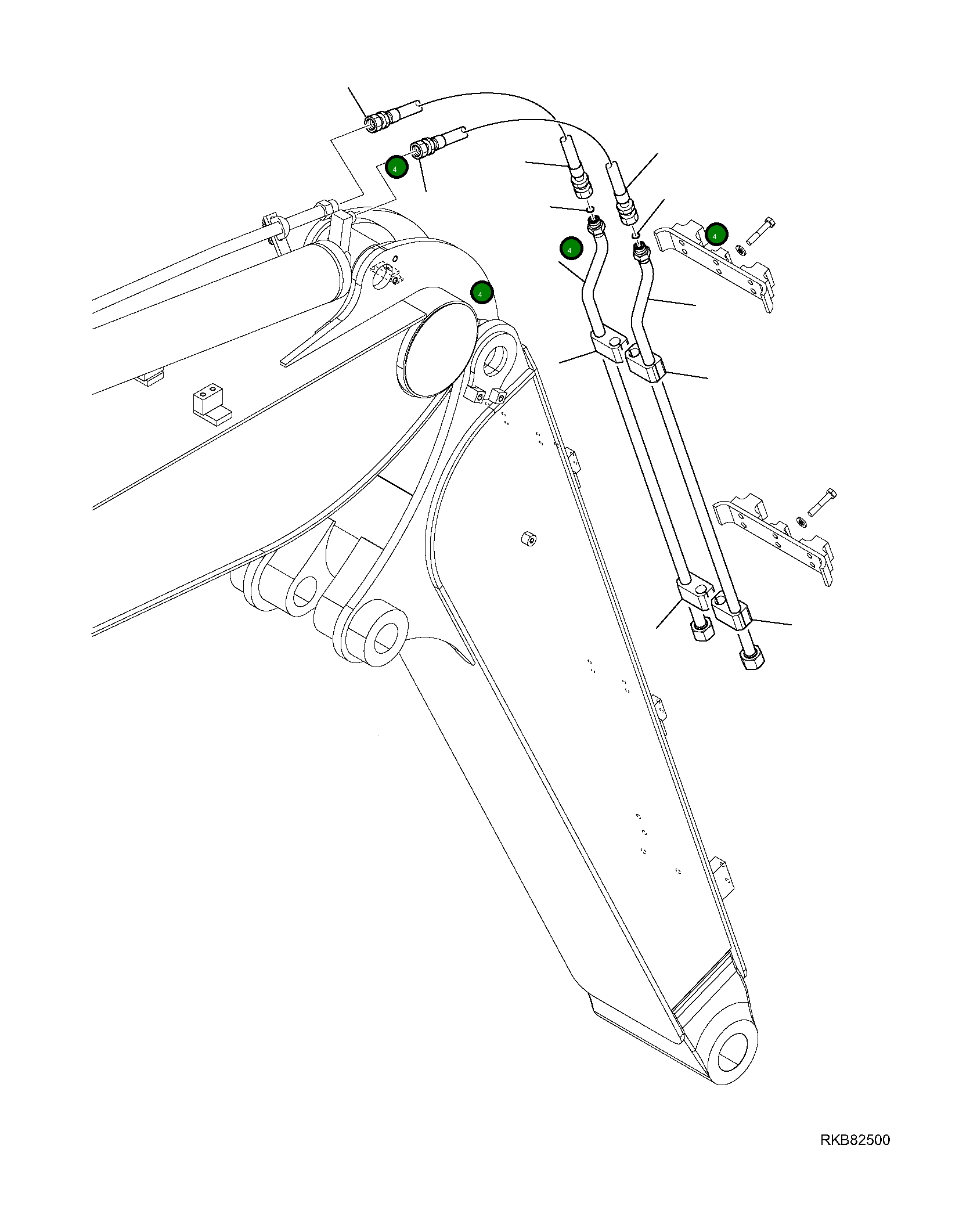 4
4
4
4
RKB82500