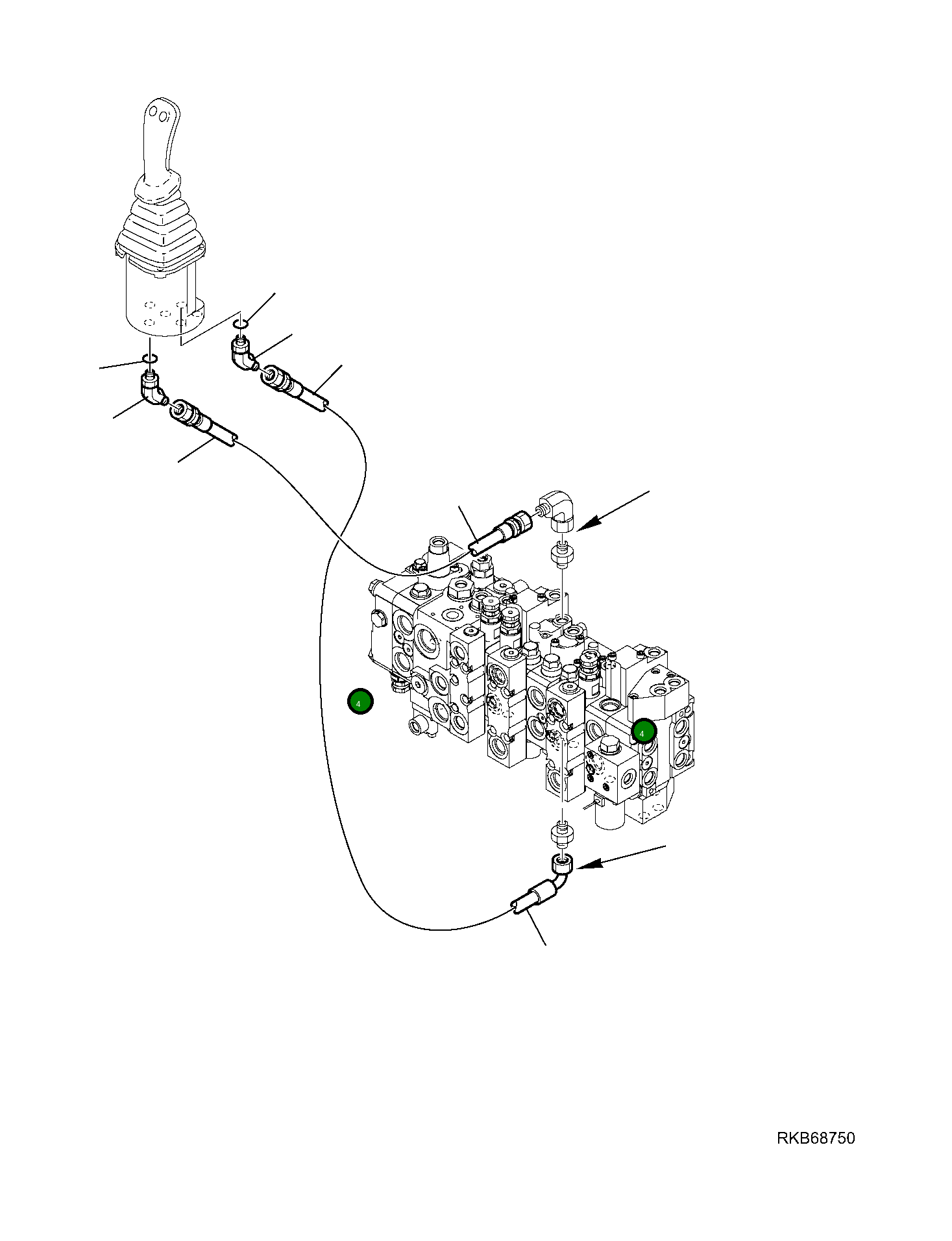 4

4

RKB68750