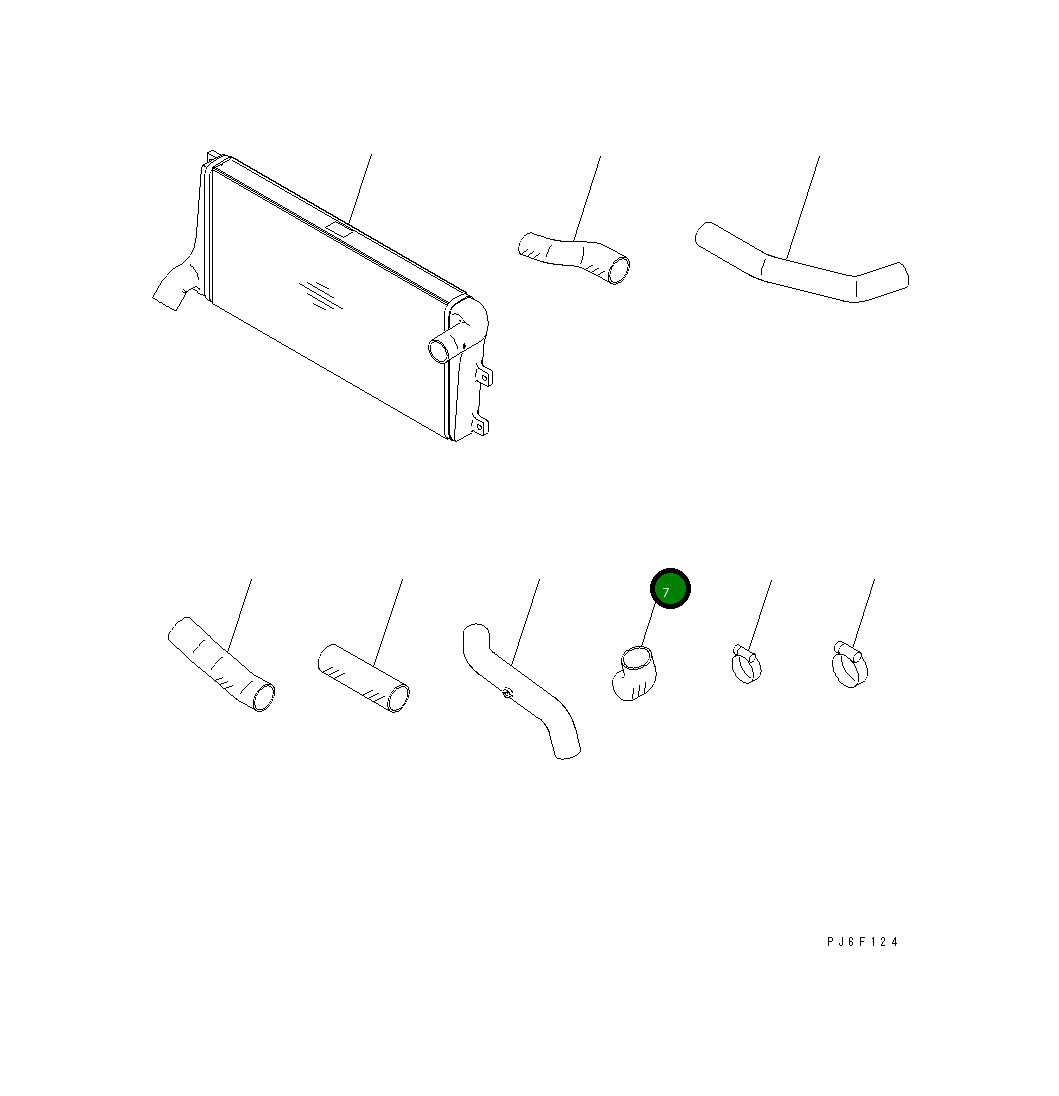 7

PJ6F124