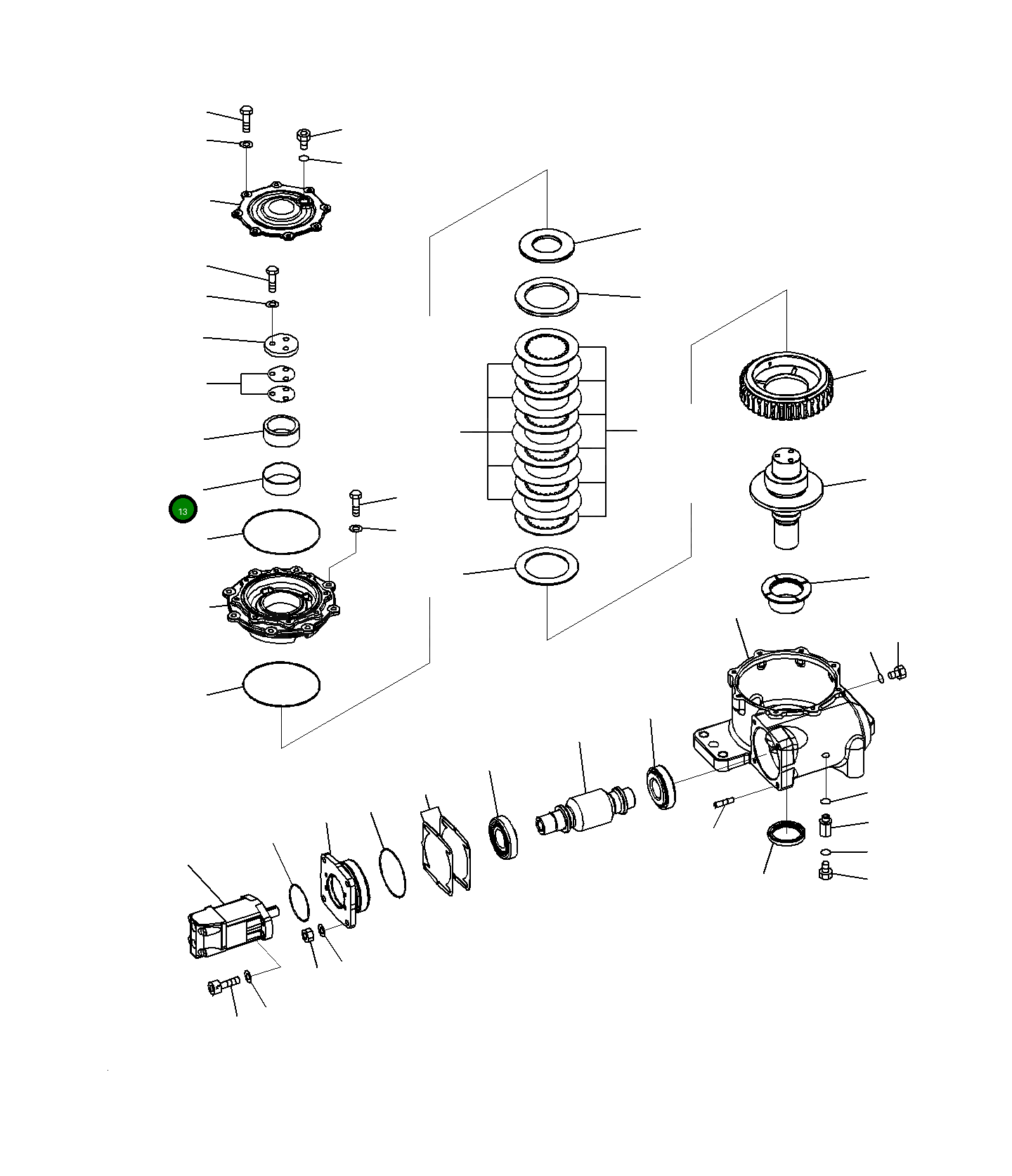 13