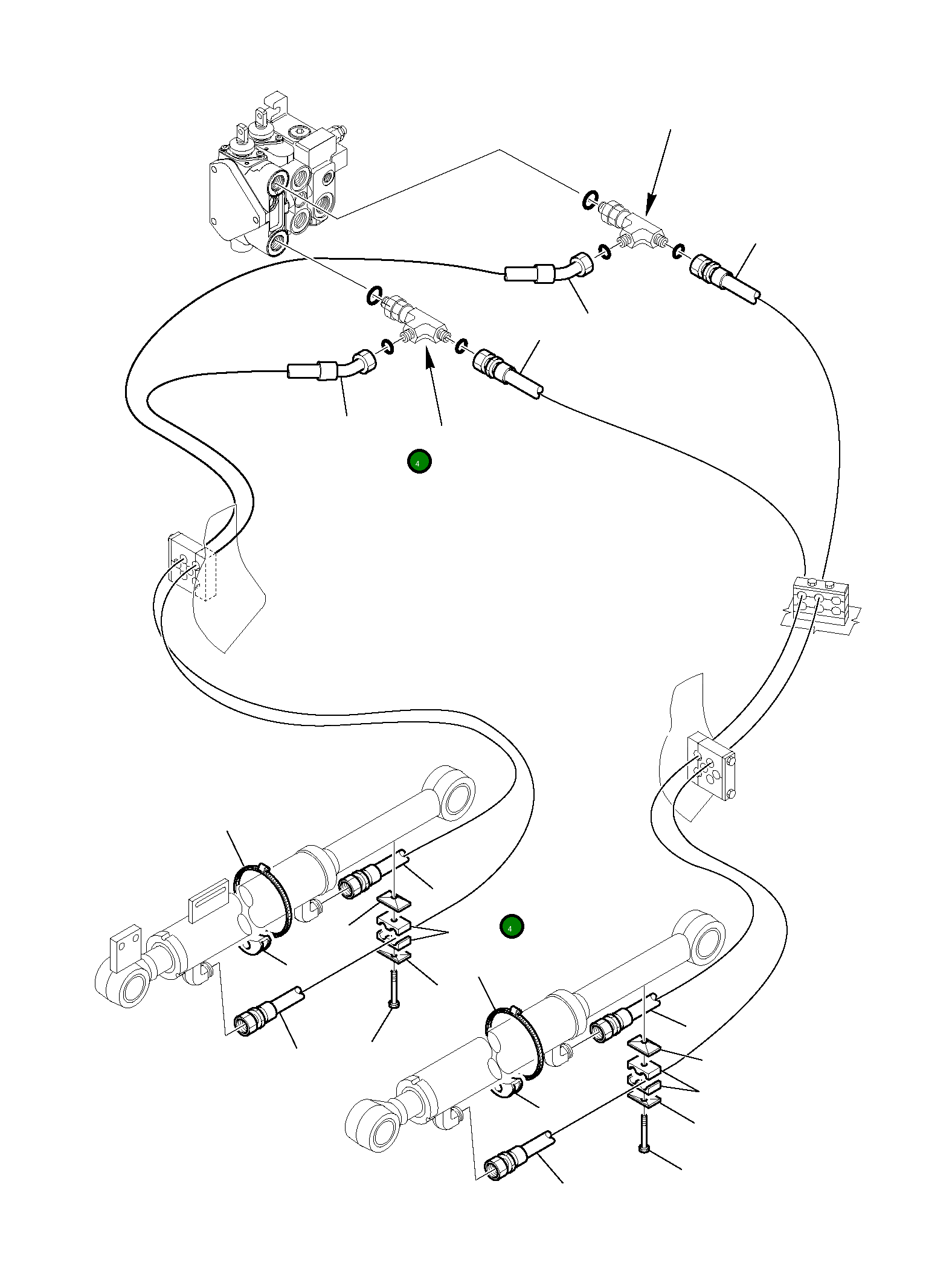 4

4