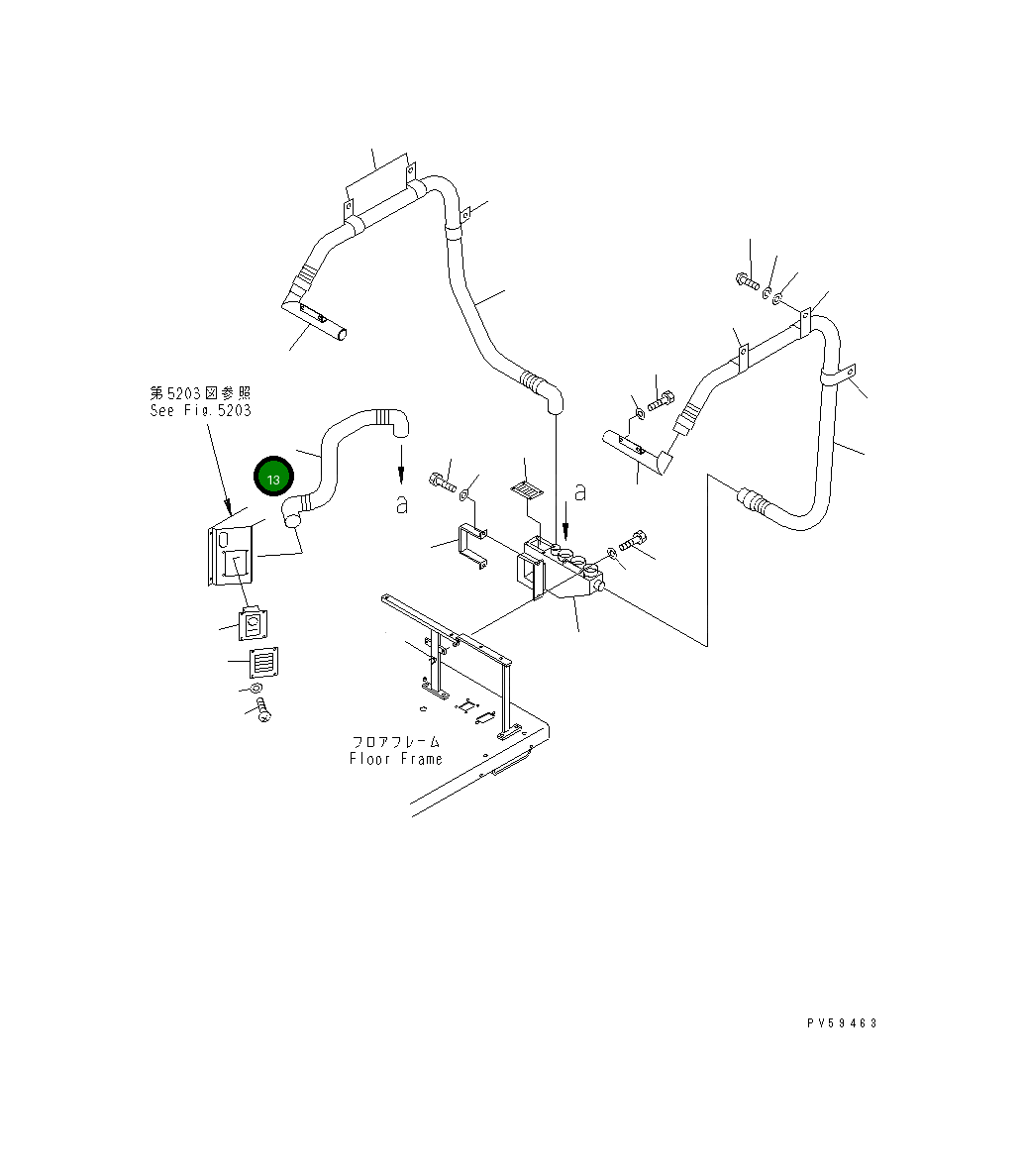 第5203図参照
See Fig.5203

13

a

a

フロアフレーム
Floor Frame

PV59463