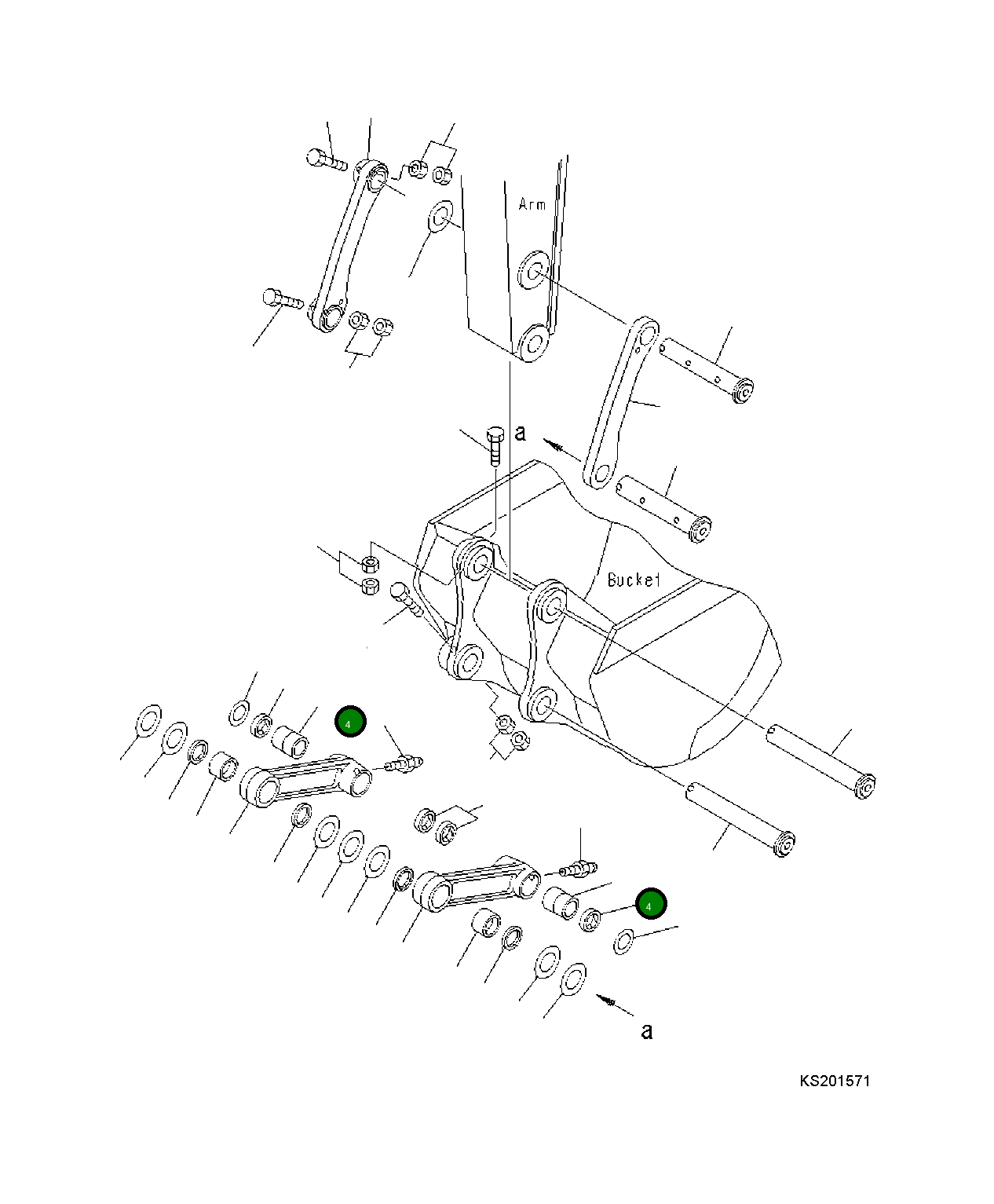 Arm

a

Bucket

4

4

a

KS201571