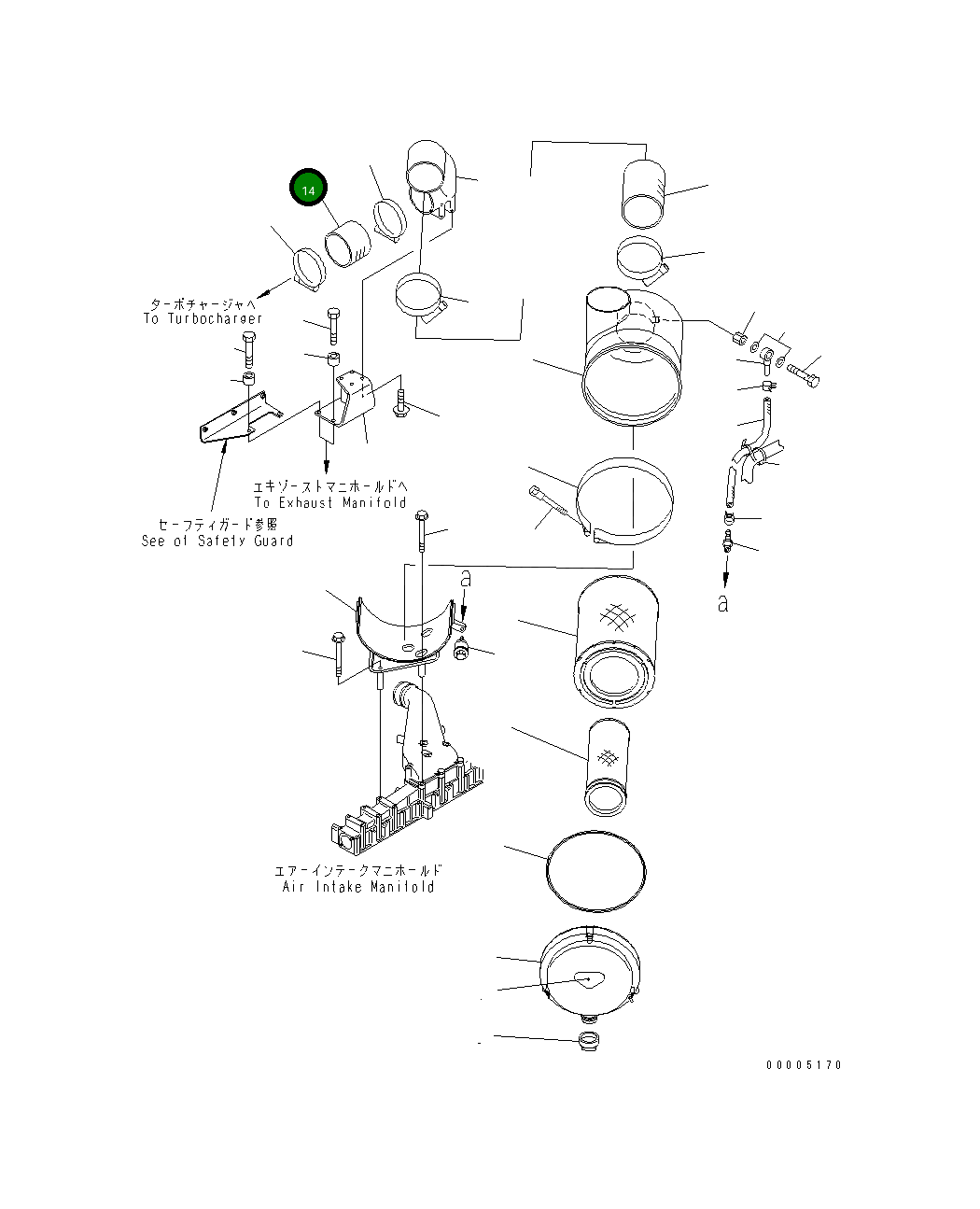 14

ターボチャージャへ
To Turbocharger

エキゾーストマニホールドへ
To Exhaust Manifold

セーフティガード参照
See of Safety Guard

a

a

エアーインテークマニホールド
Air Intake Manifold

00005170