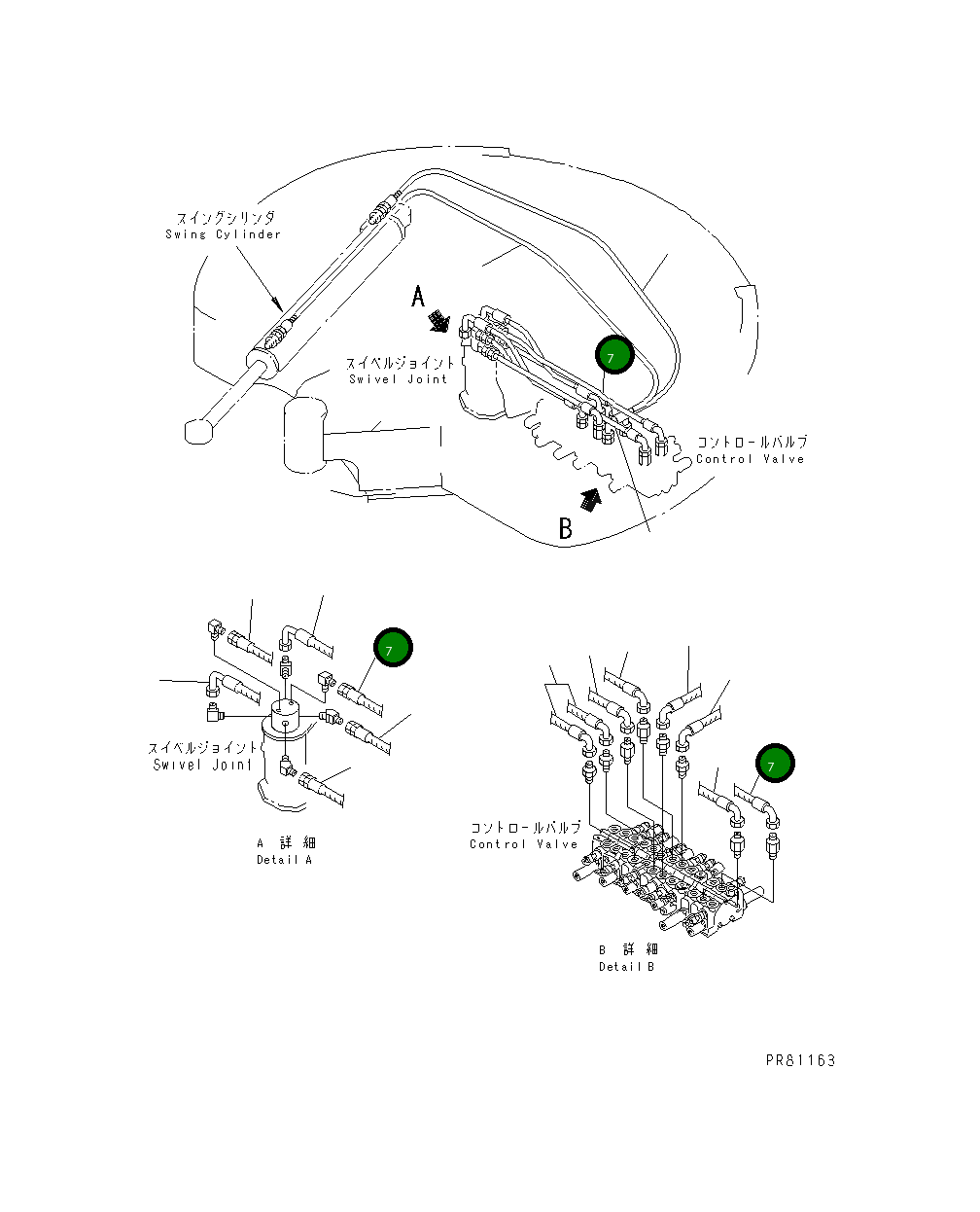 スイングシリンダ
Swing Cylinder

A

スイベルジョイント
Swivel Joint

7

コントロールバルブ
Control Valve

B

7

スイベルジョイント
Swivel Joint

A 詳細
Detail A

7

コントロールバルブ
Control Valve

B 詳細
Detail B

PR81163