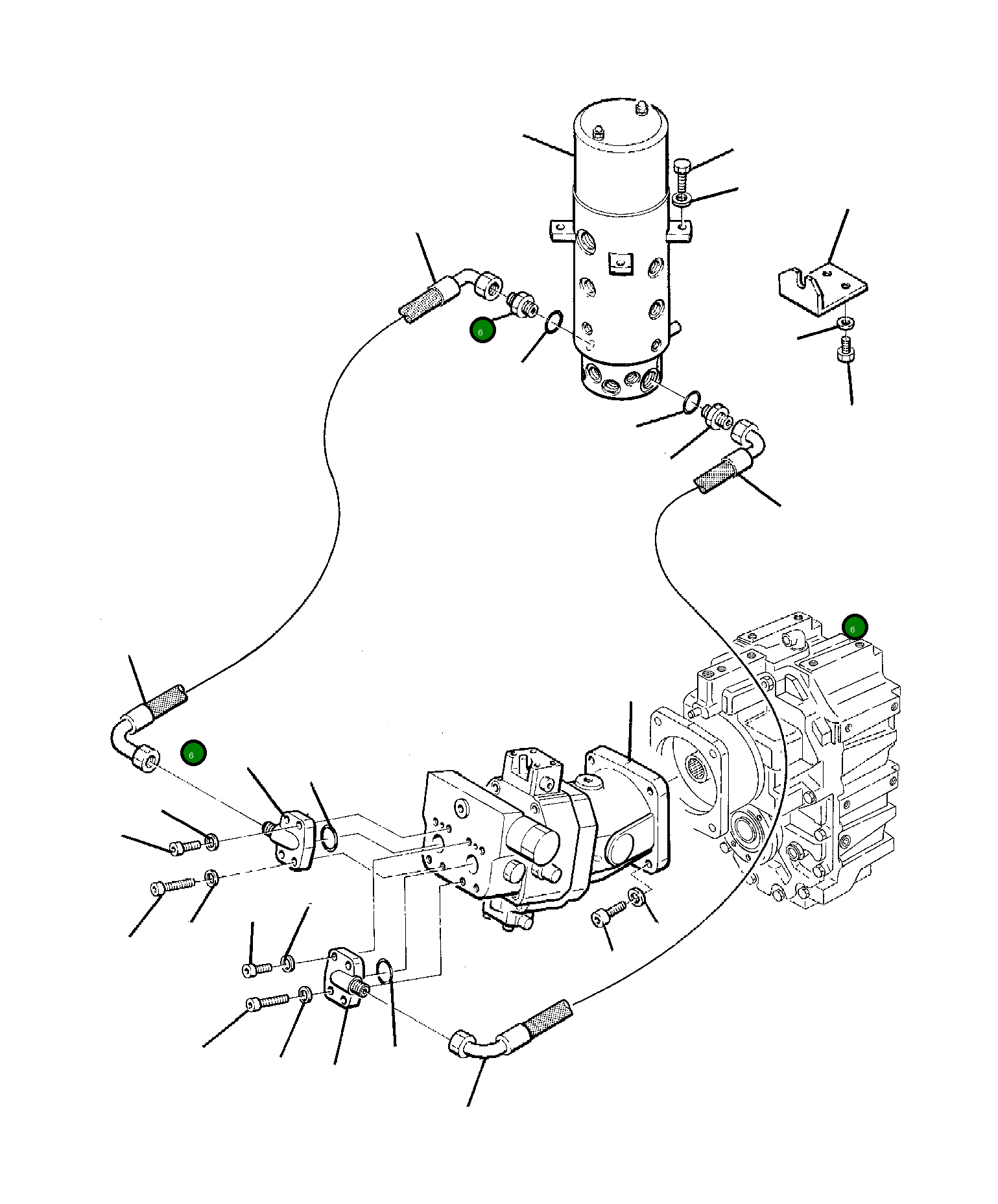 6
6
6